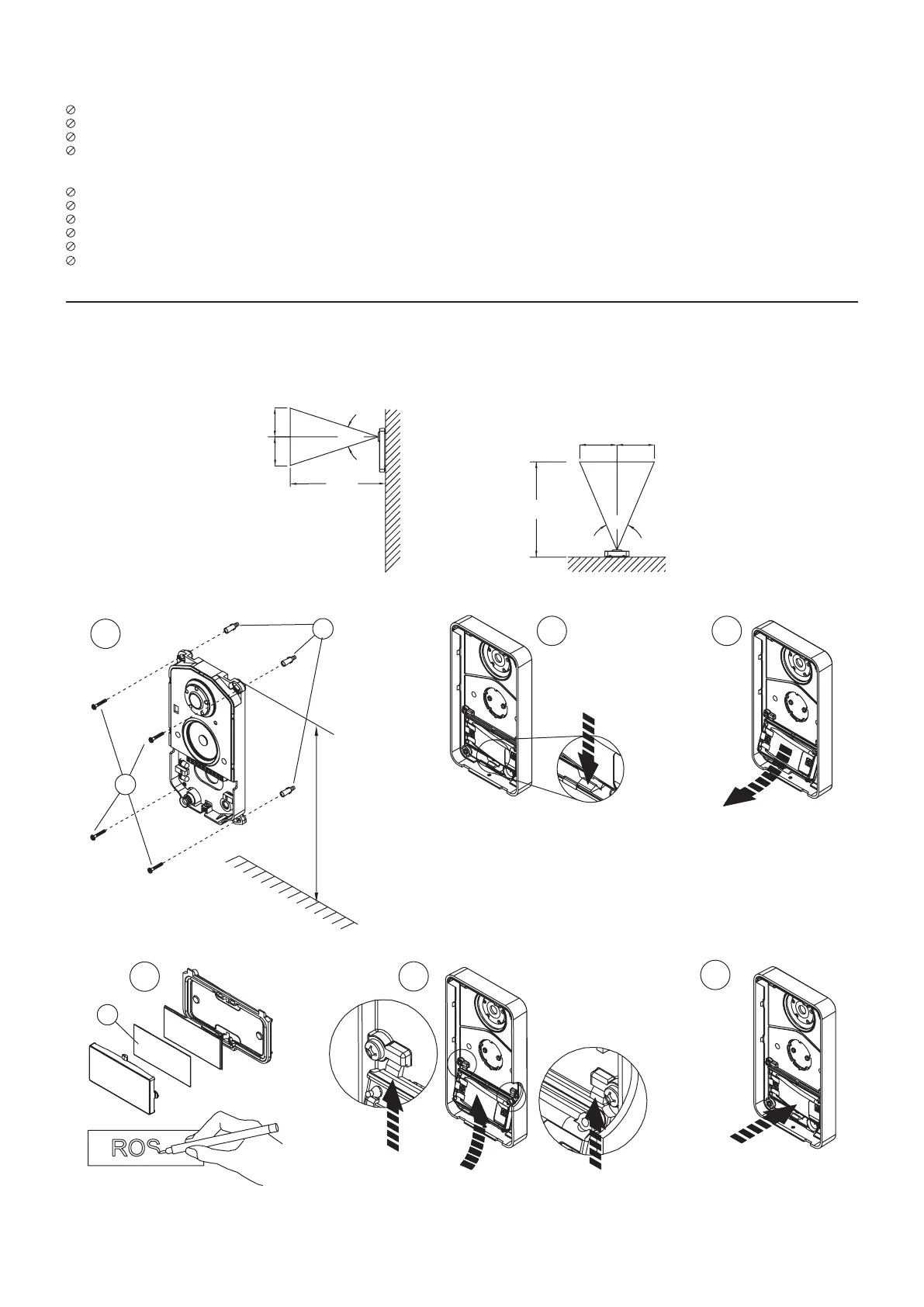 ROS