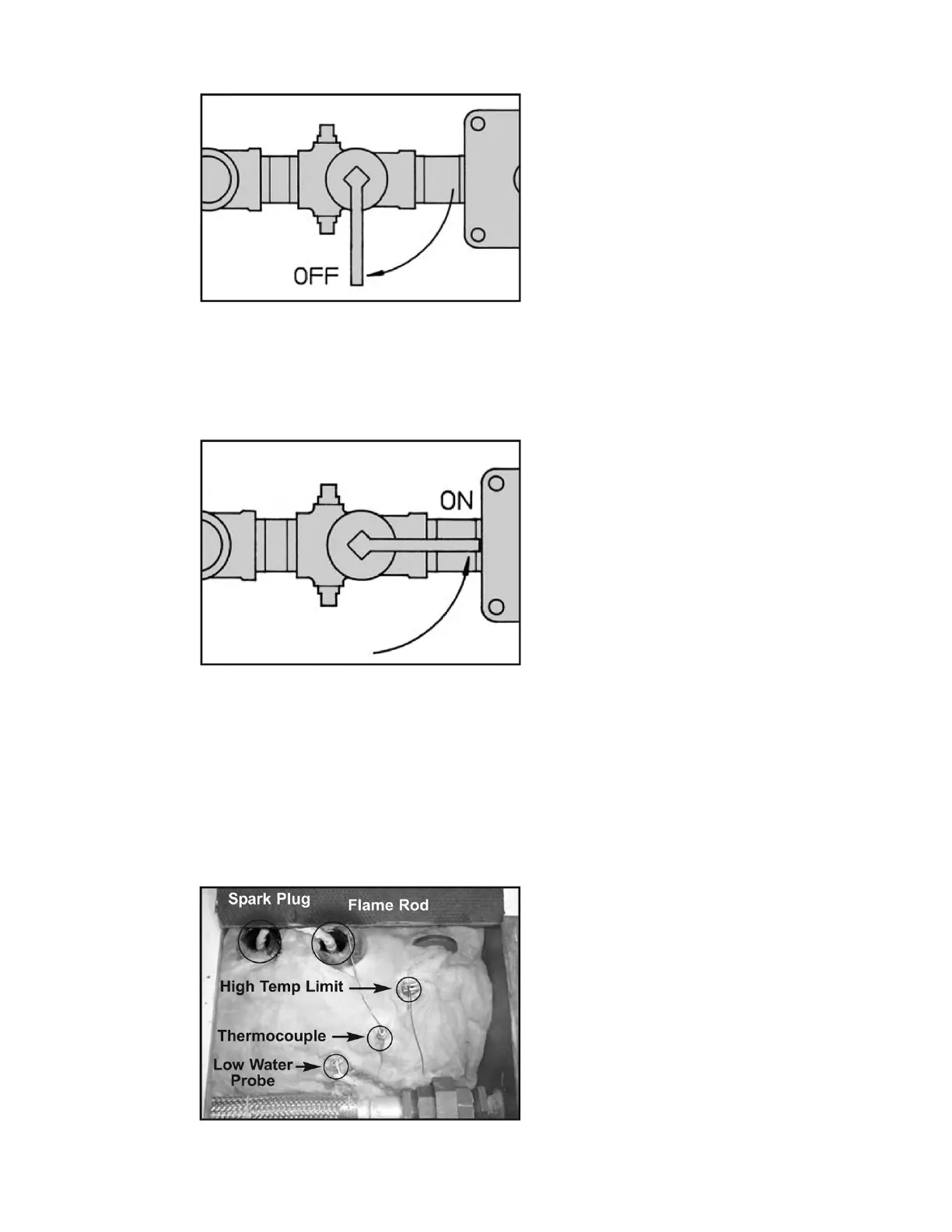 OFF

ON

Spark Plug
Flame Rod
High Temp Limit
Thermocouple
Low Water Probe