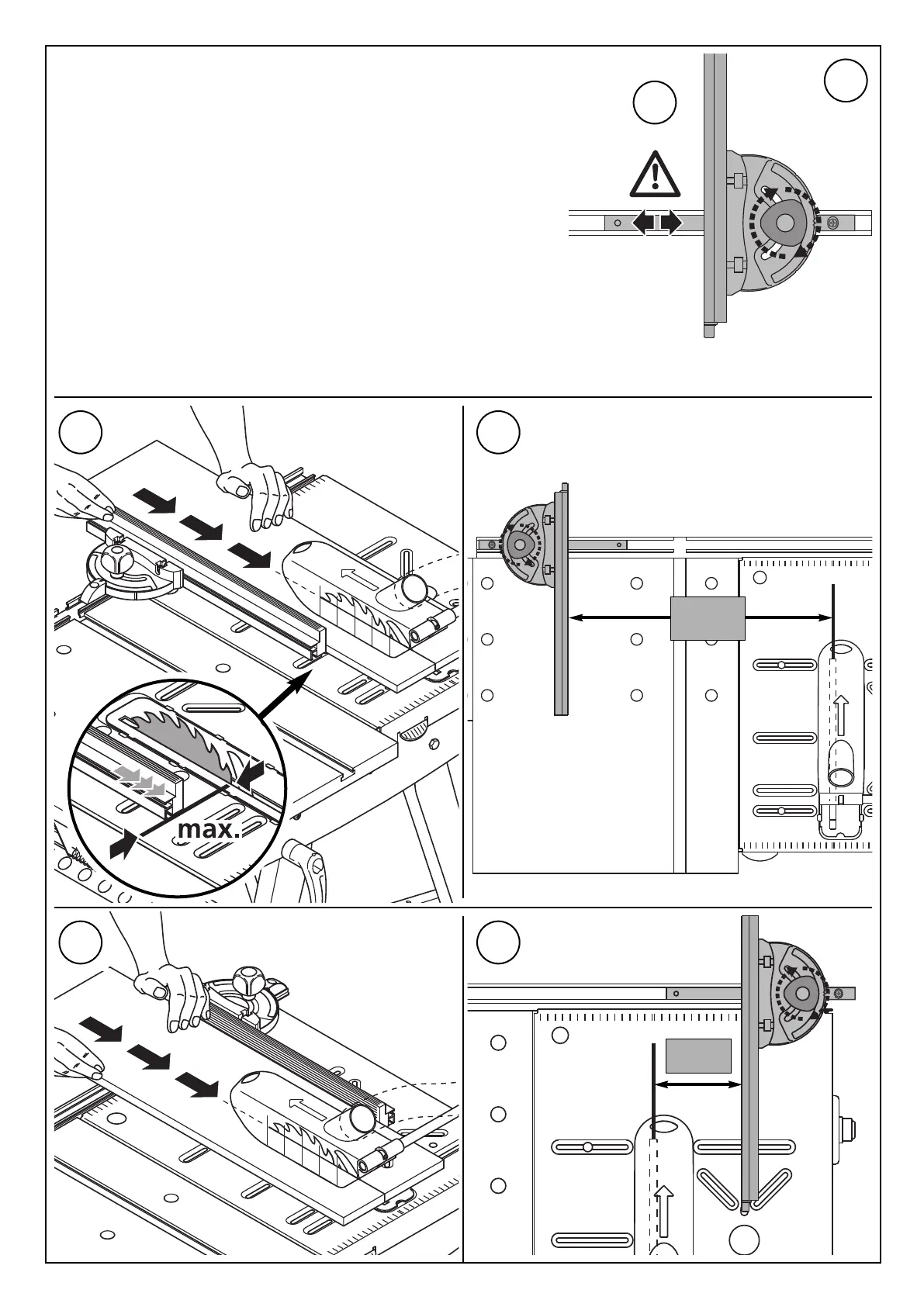 max.