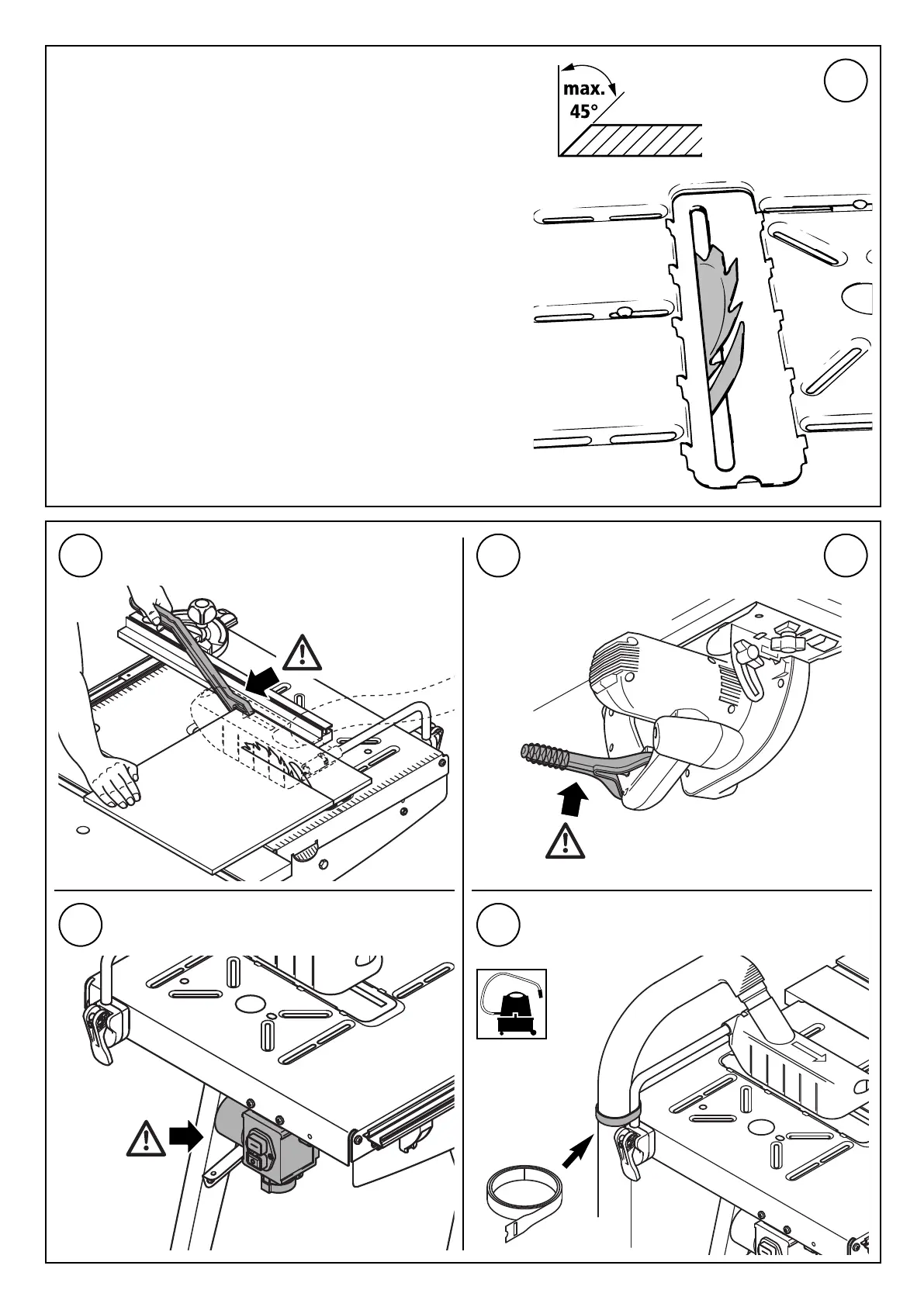 max.
45°