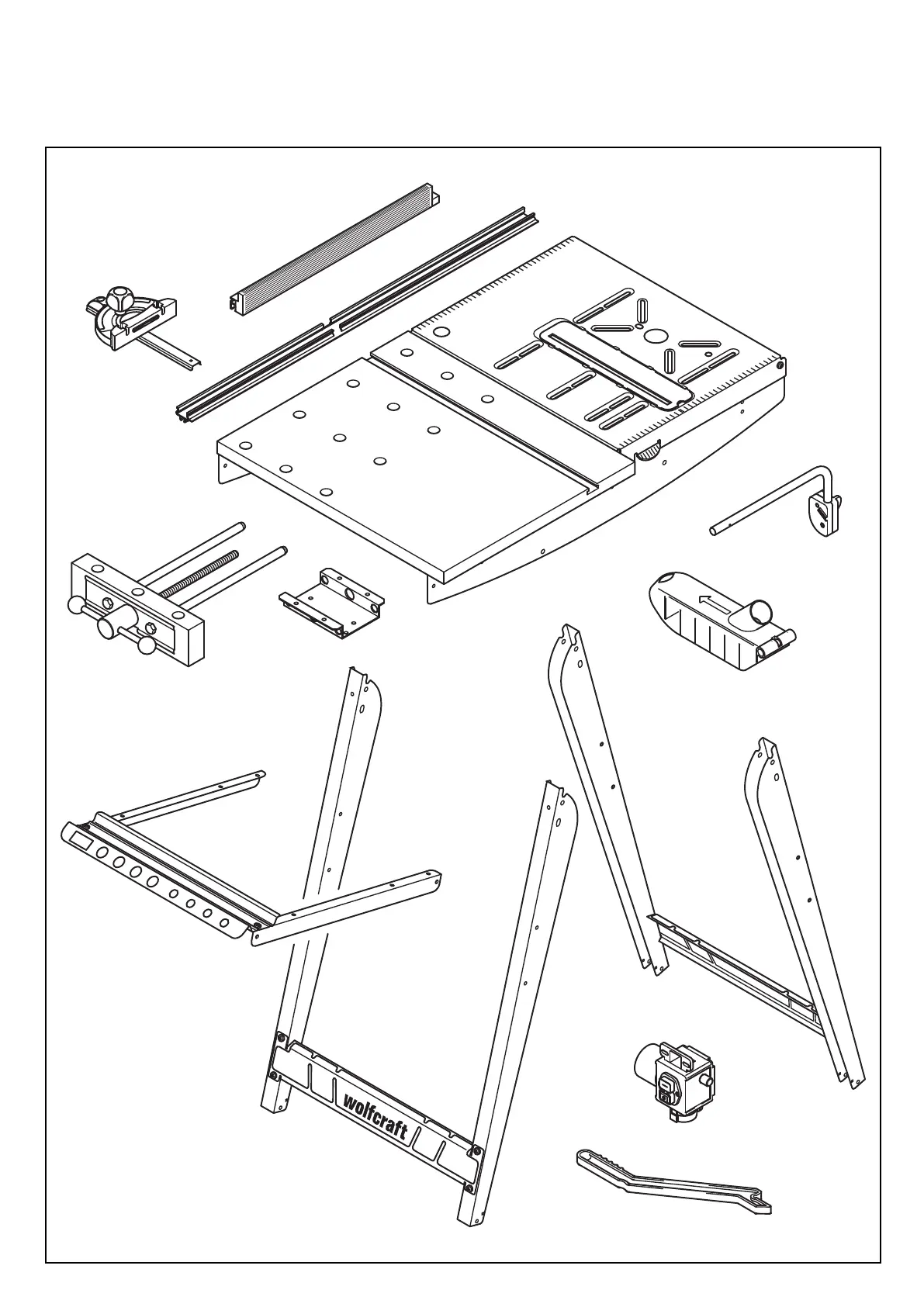 wolfcraft