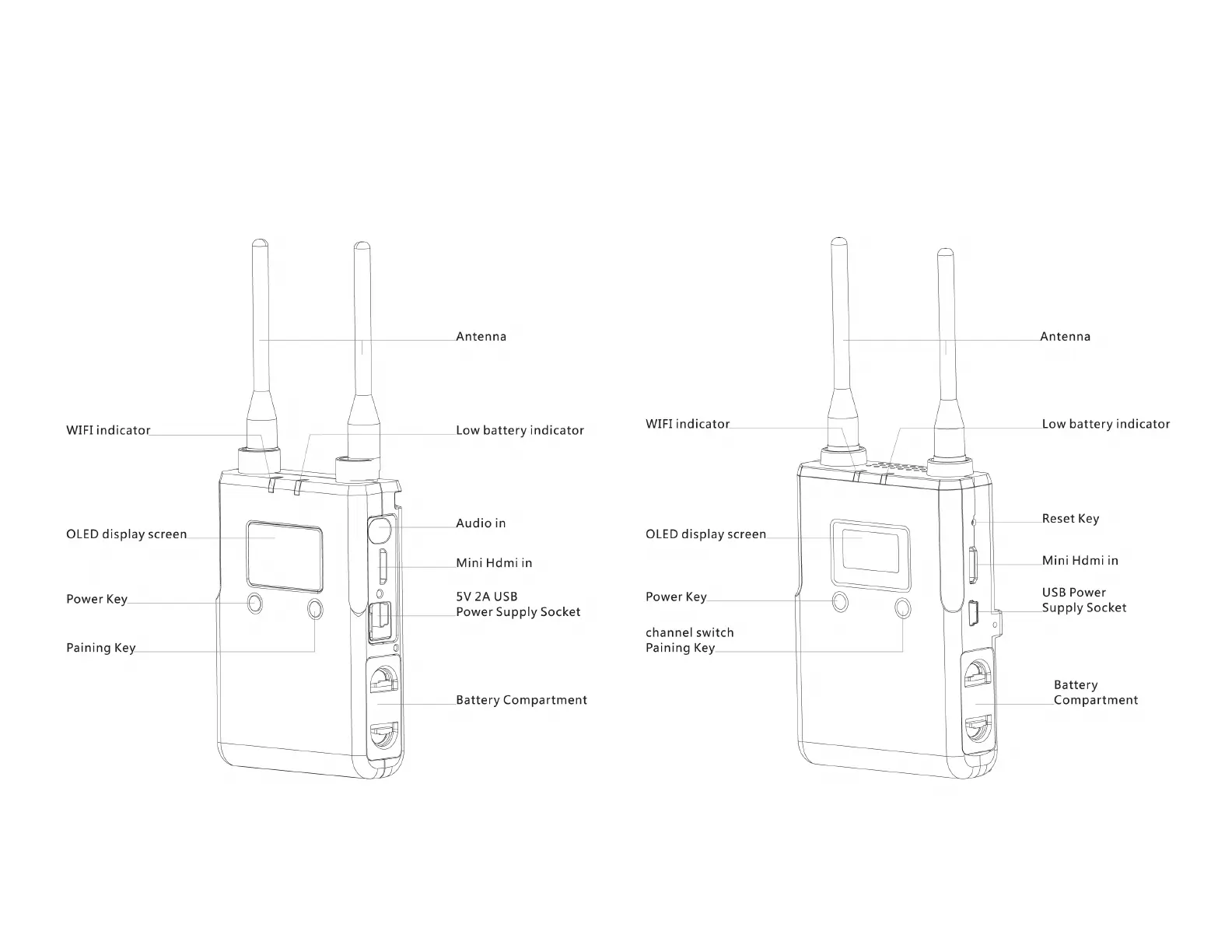 Antenna

WIFI indicator

Low battery indicator

OLED display screen

Audio in

Mini Hdmi in

Power Key

5V 2A USB
Power Supply Socket

Paining Key

Battery Compartment

Antenna

WIFI indicator

Low battery indicator

Reset Key

OLED display screen

Mini Hdmi in

Power Key

USB Power
Supply Socket

channel switch
Paining Key

Battery
Compartment