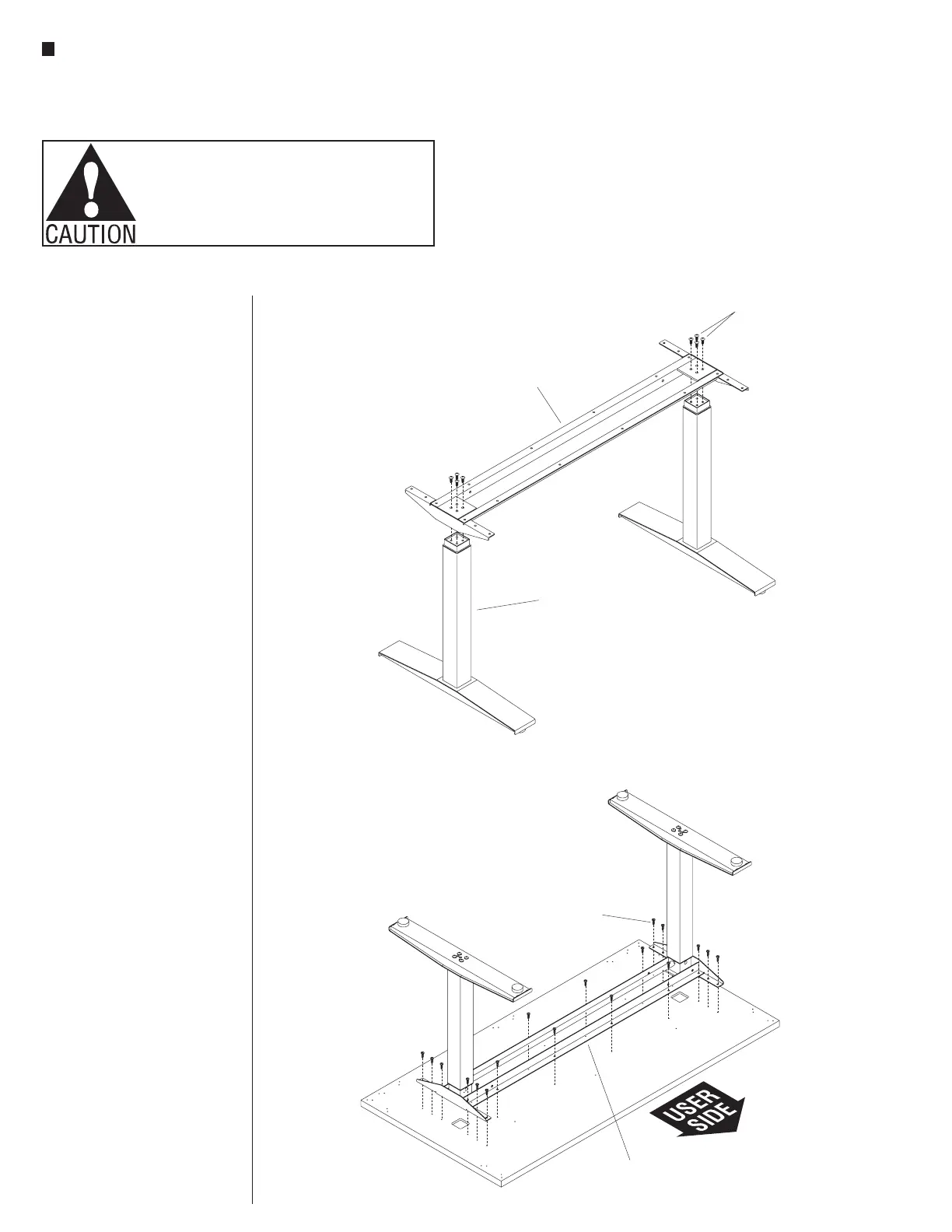 CAUTION

USER SIDE