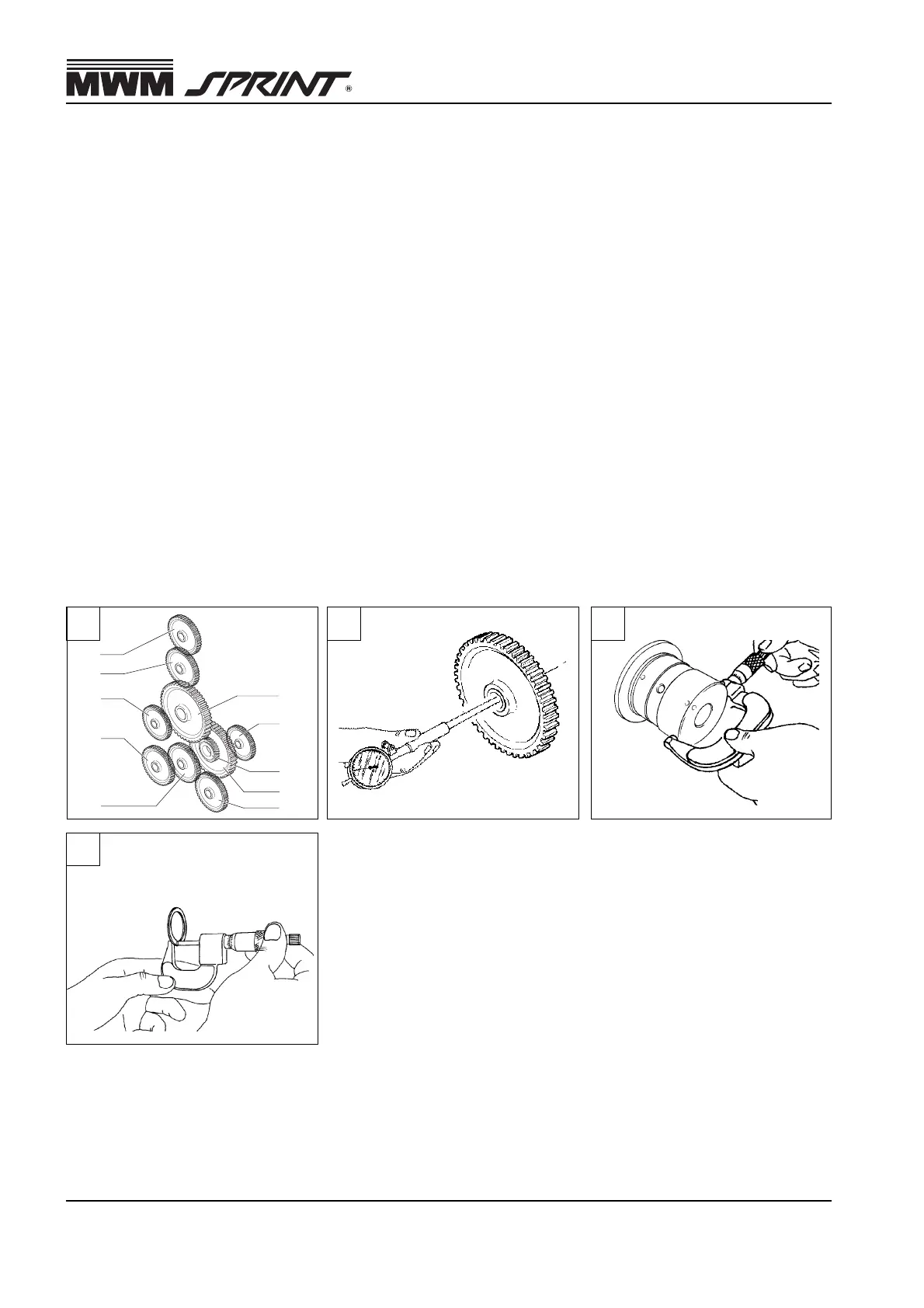 MWM SPRINT®