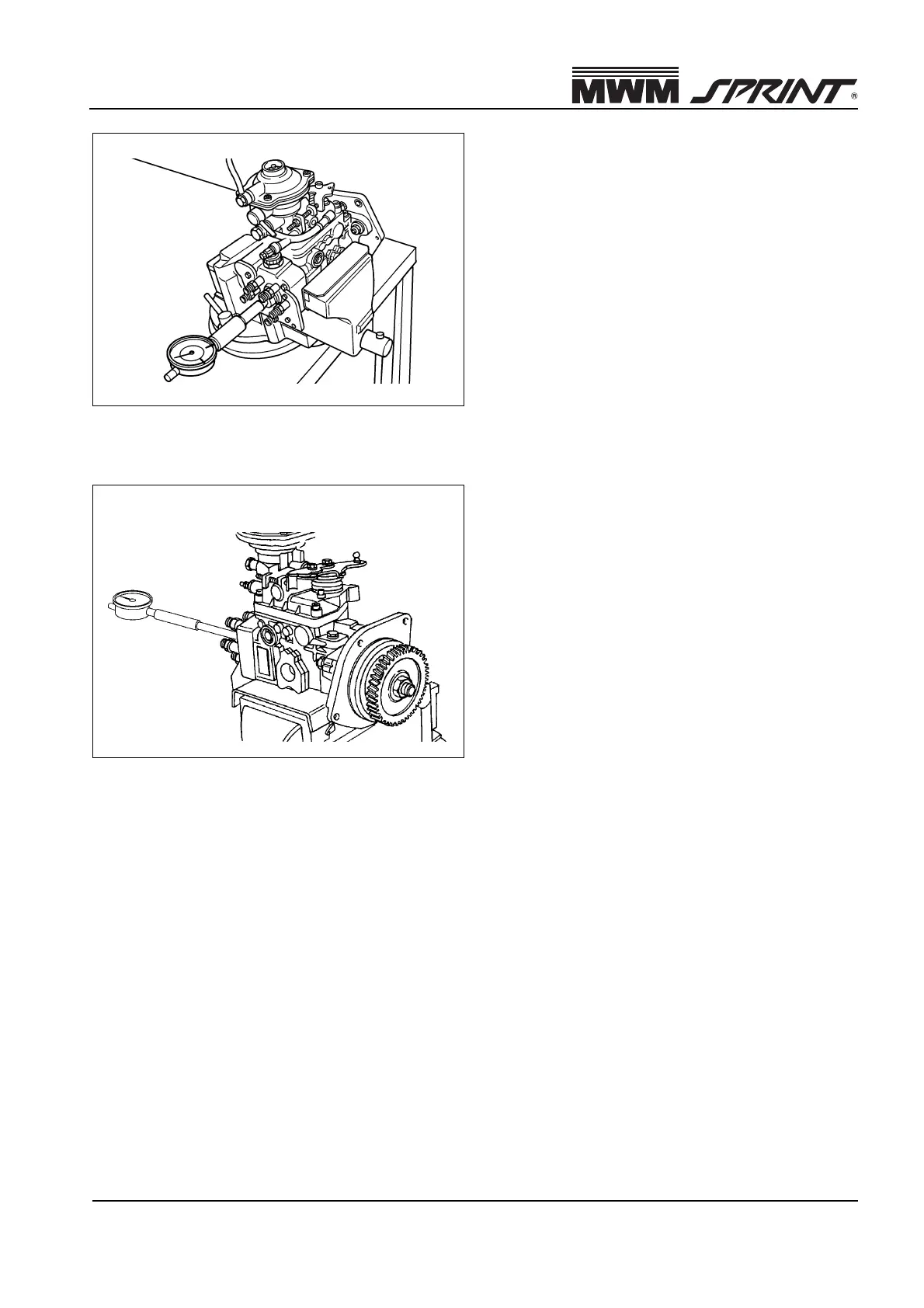 MWM SPRINT ®