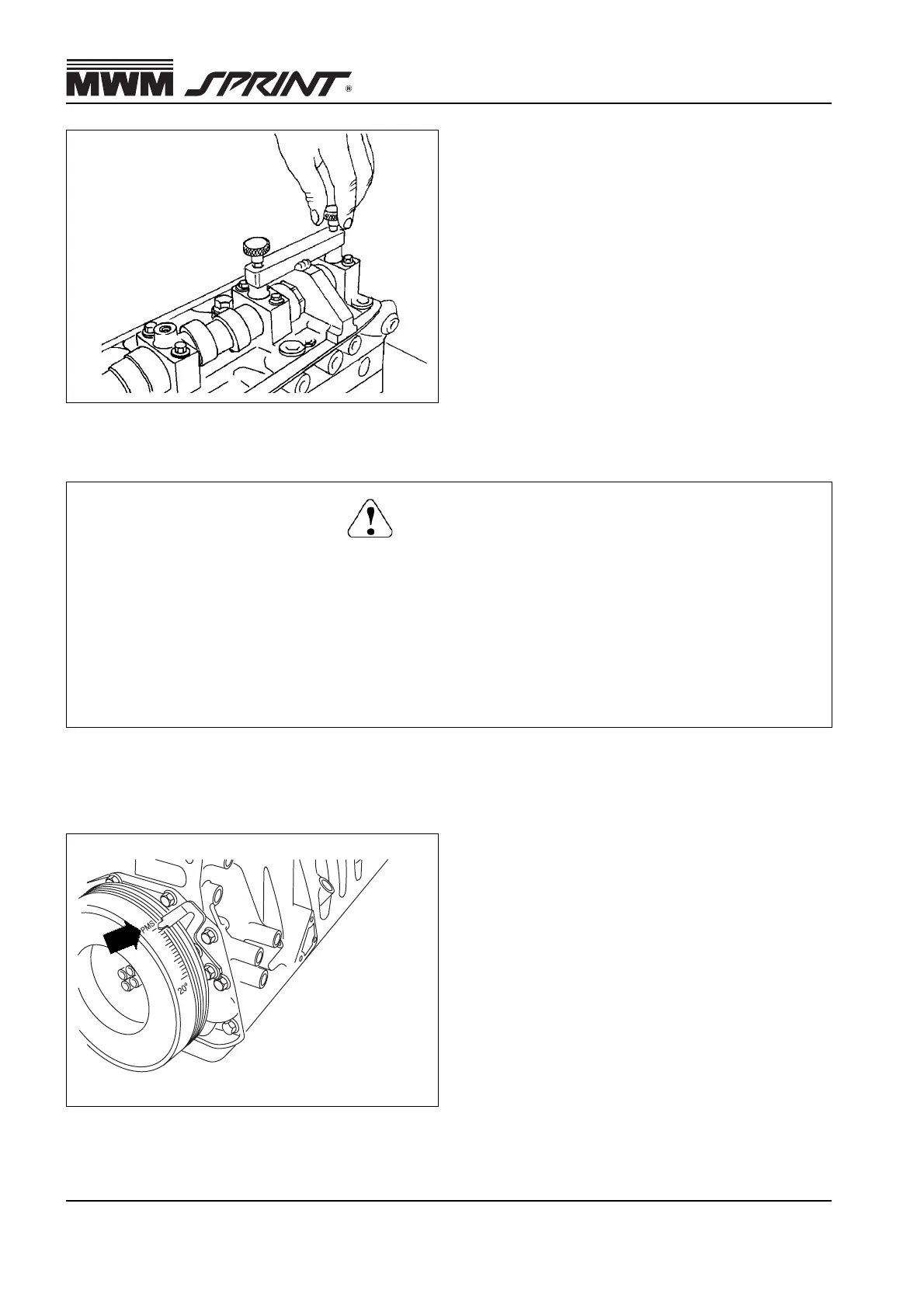 MWM SPRINT®

PMS

20°