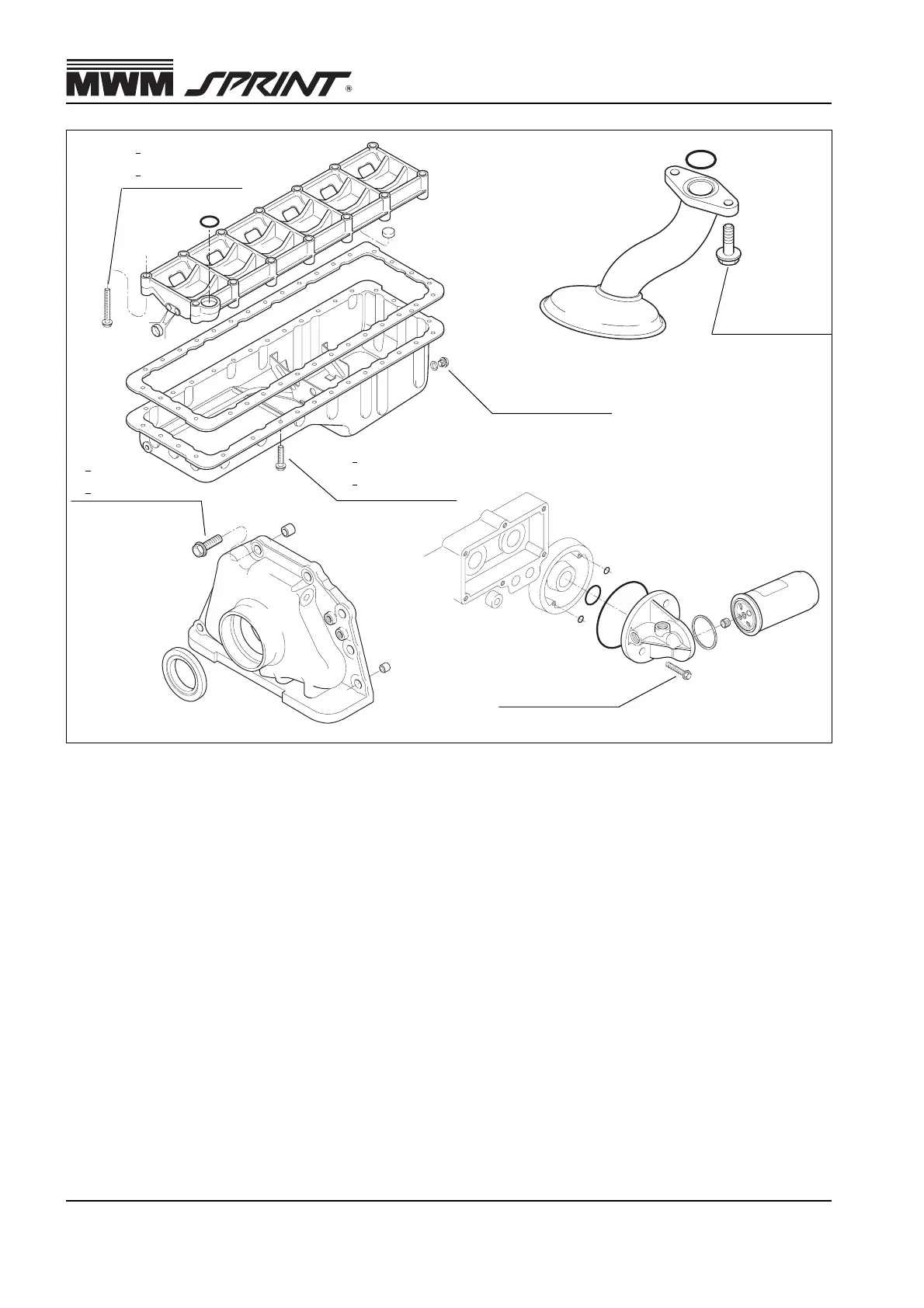 MWM SPRINT ®