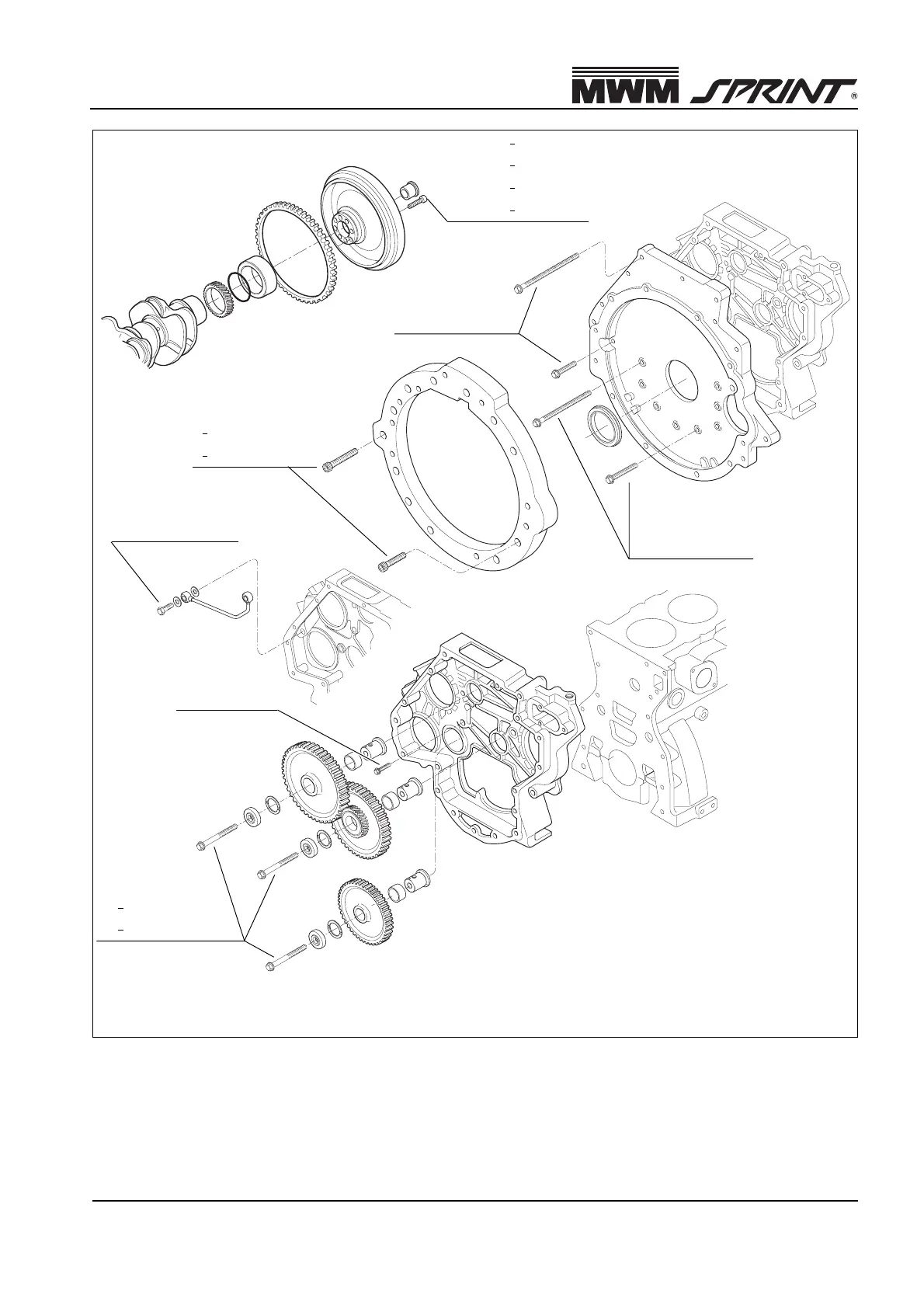 MWM SPRINT ®