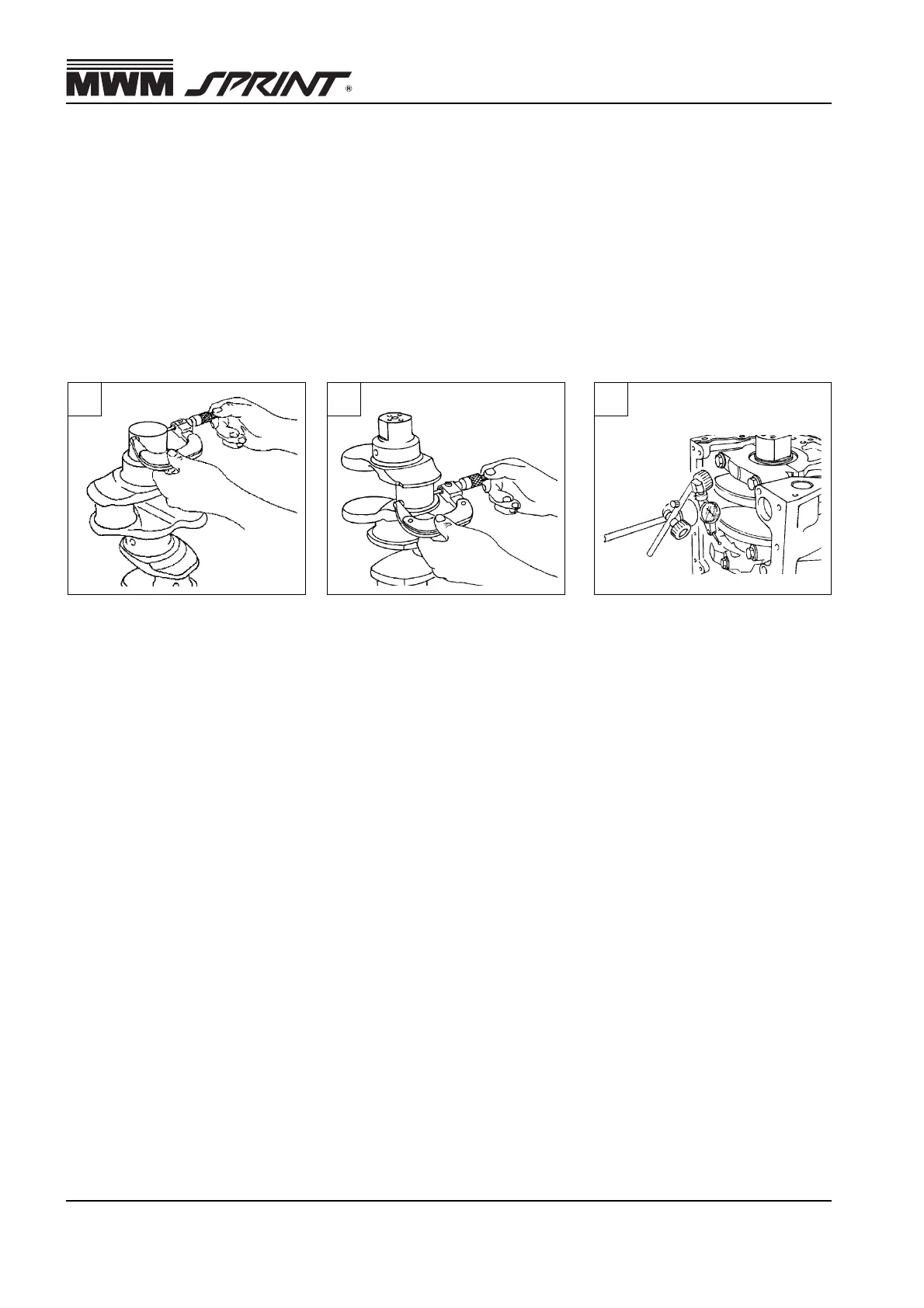 MWM SPRINT®