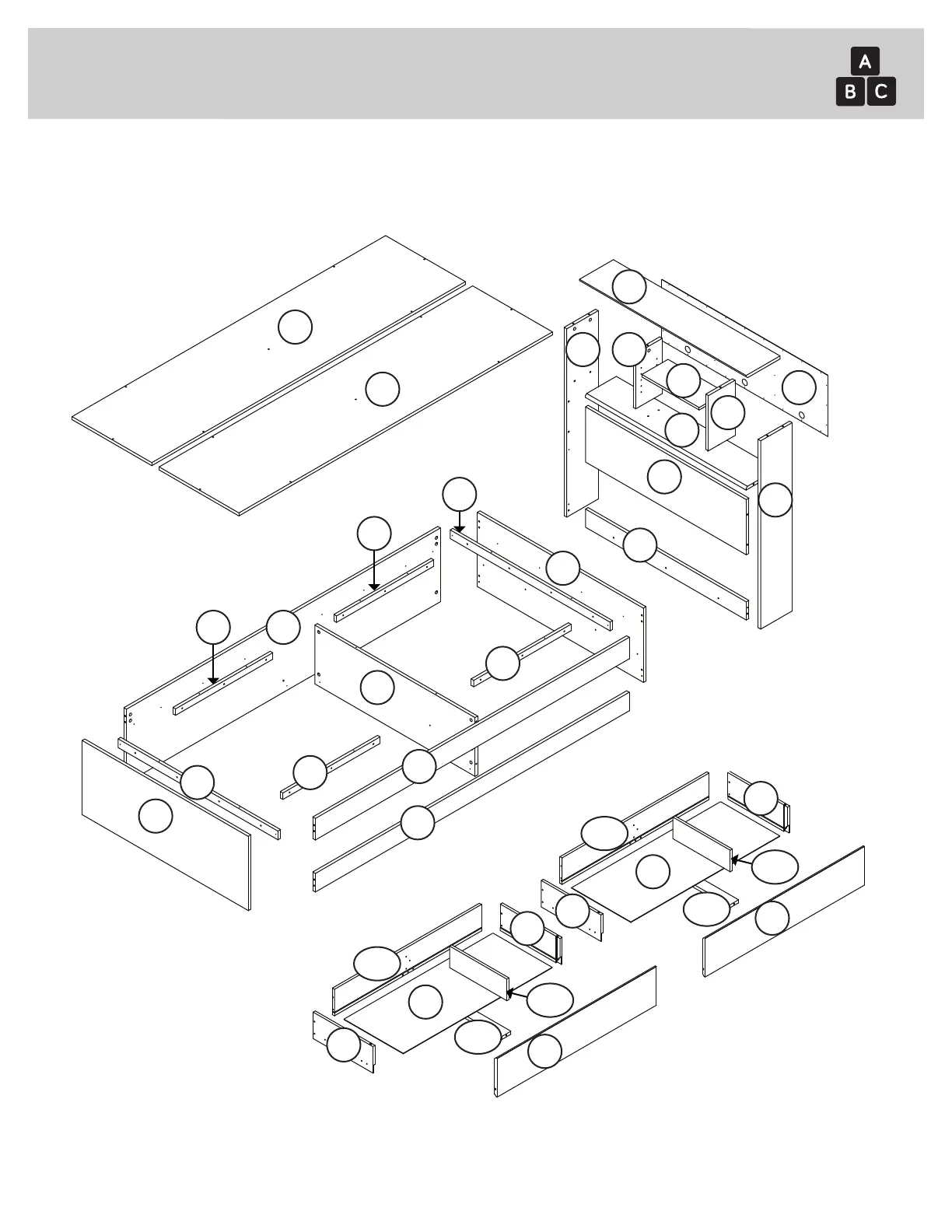 A
B C