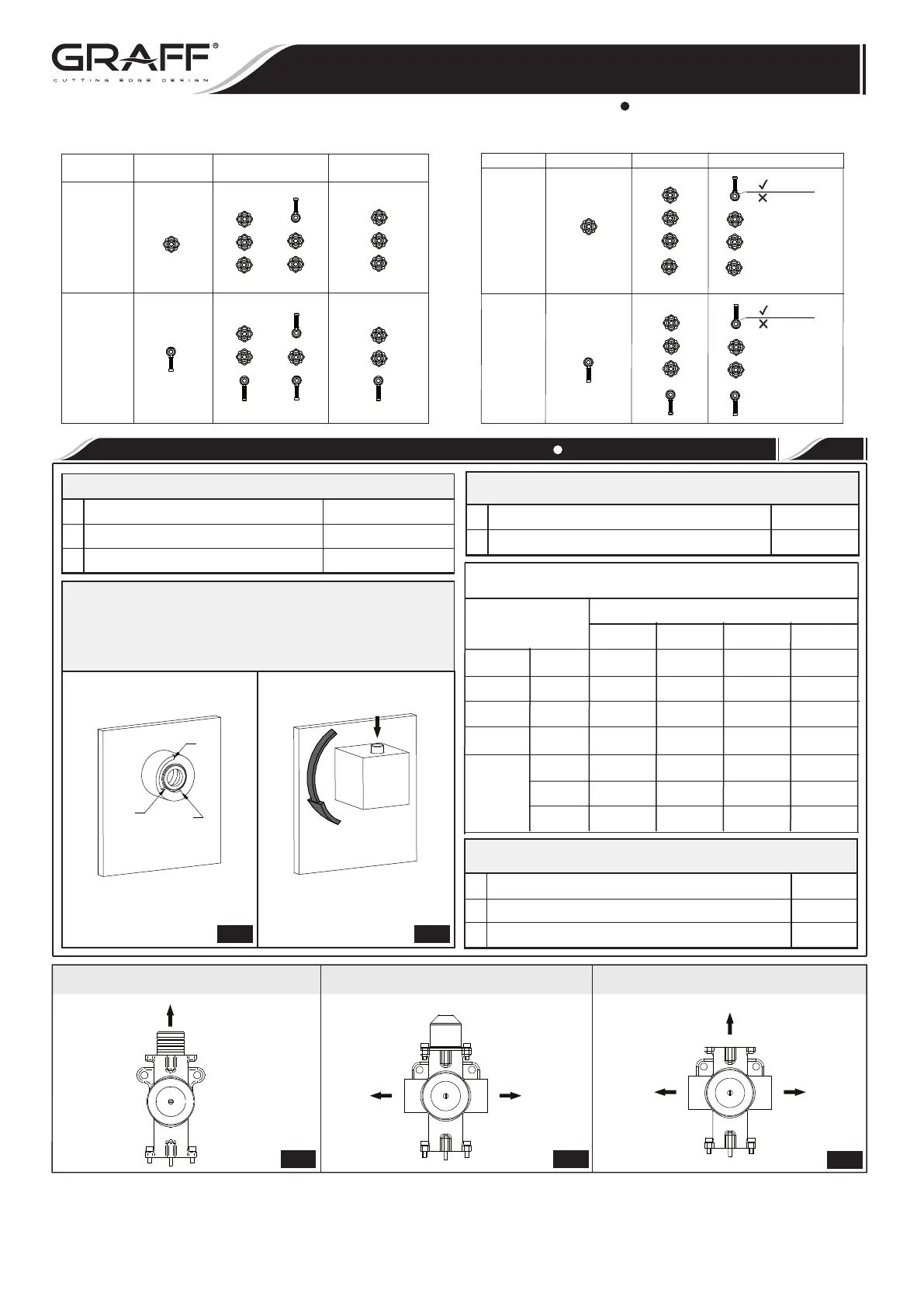 GRAFF®

CUTTING EDGE DESIGN