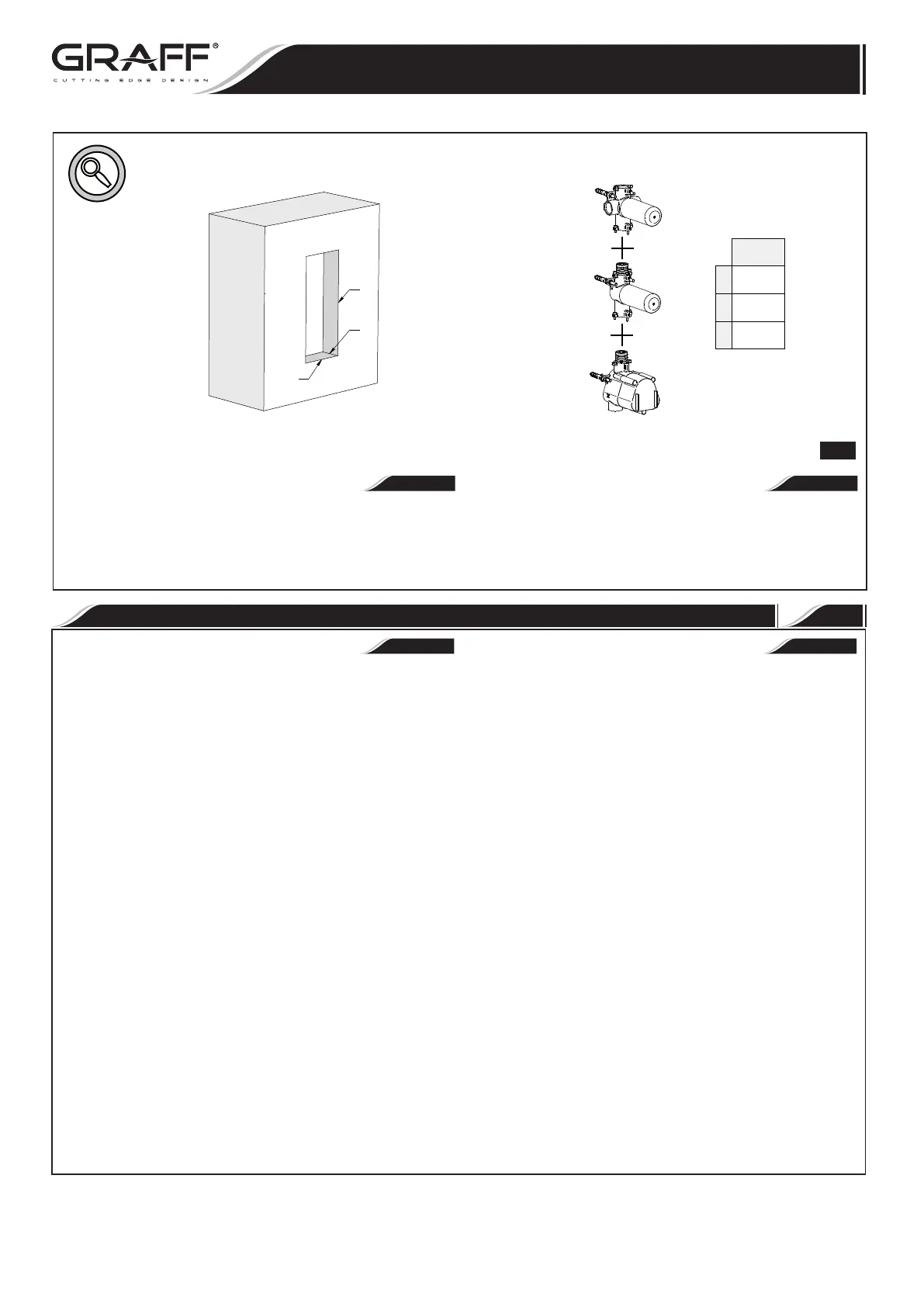 GRAFF®
CUTTING EDGE DESIGN