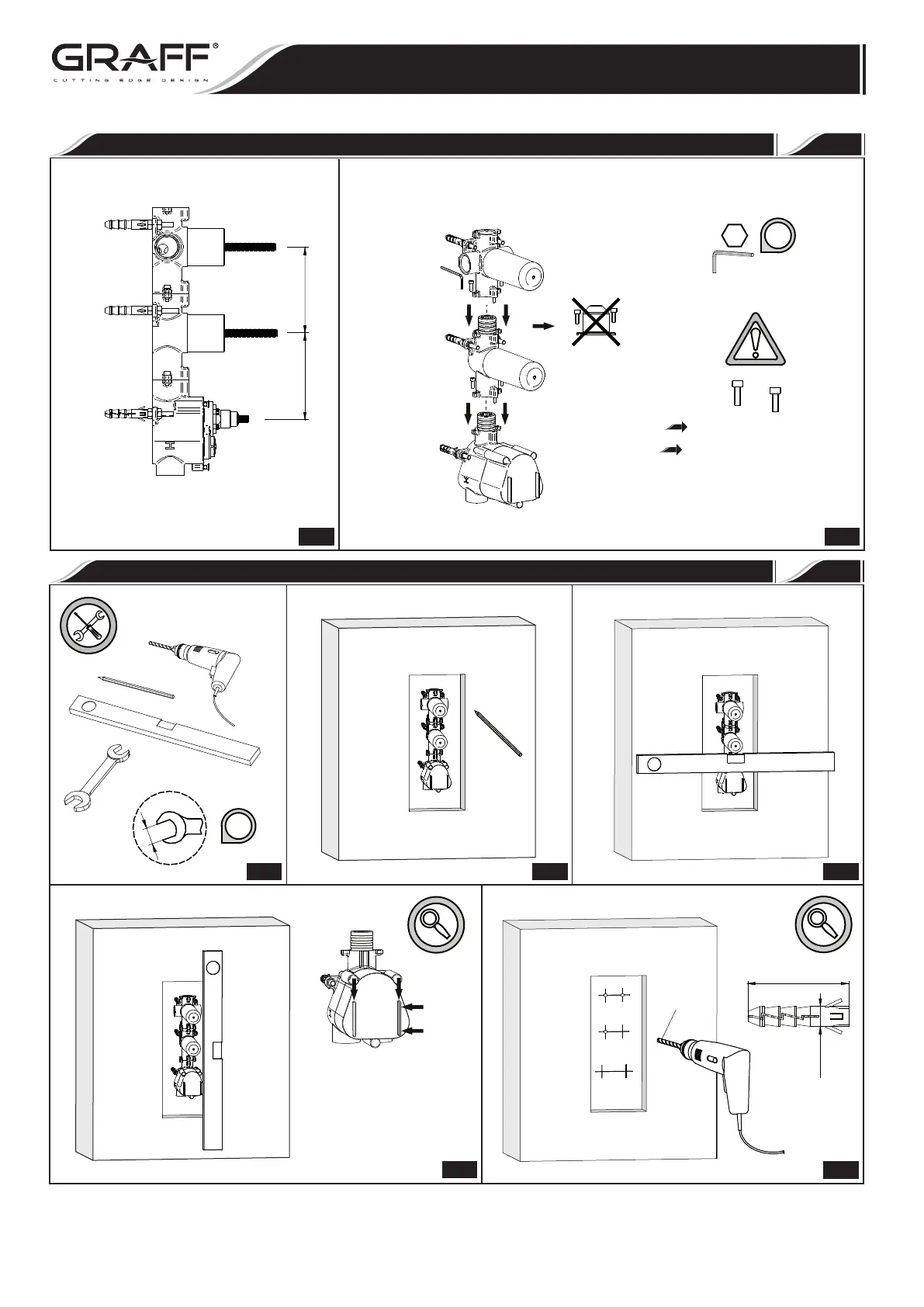 GRAFF®
CUTTING EDGE DESIGN