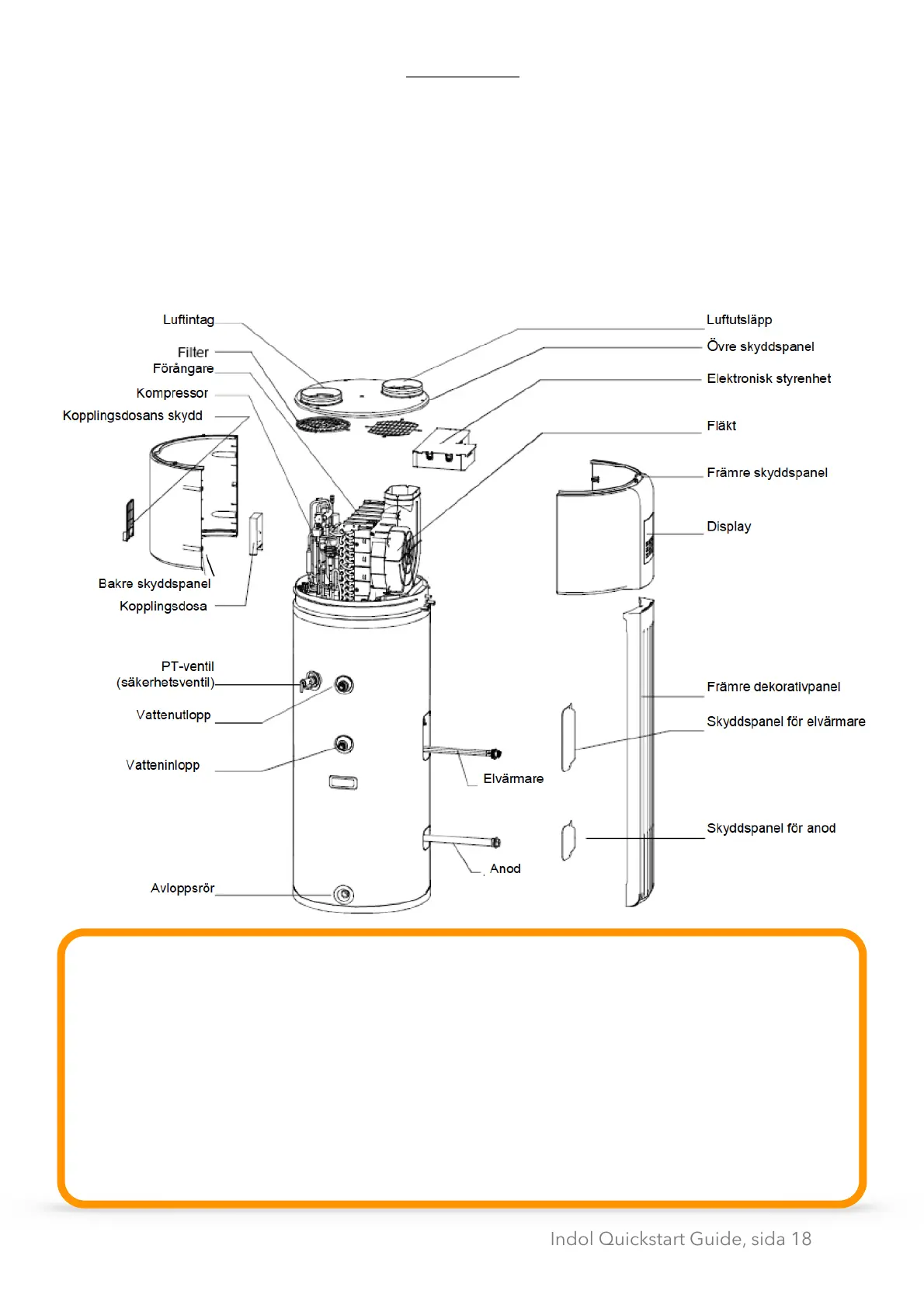 Luftintag

Filter

Förångare

Kompressor

Kopplingsdosans skydd

Bakre skyddspanel

Kopplingsdosa

PT-ventil (säkerhetsventil)

Vattenutlopp

Vatteninlopp

Avloppsrör

Luftutsläpp

Övre skyddspanel

Elektronisk styrenhet

Fläkt

Främre skyddspanel

Display

Främre dekorativpanel

Skyddspanel för elvärmare

Elvärmare

Skyddspanel för anod

Anod

Indol Quickstart Guide, sida 18