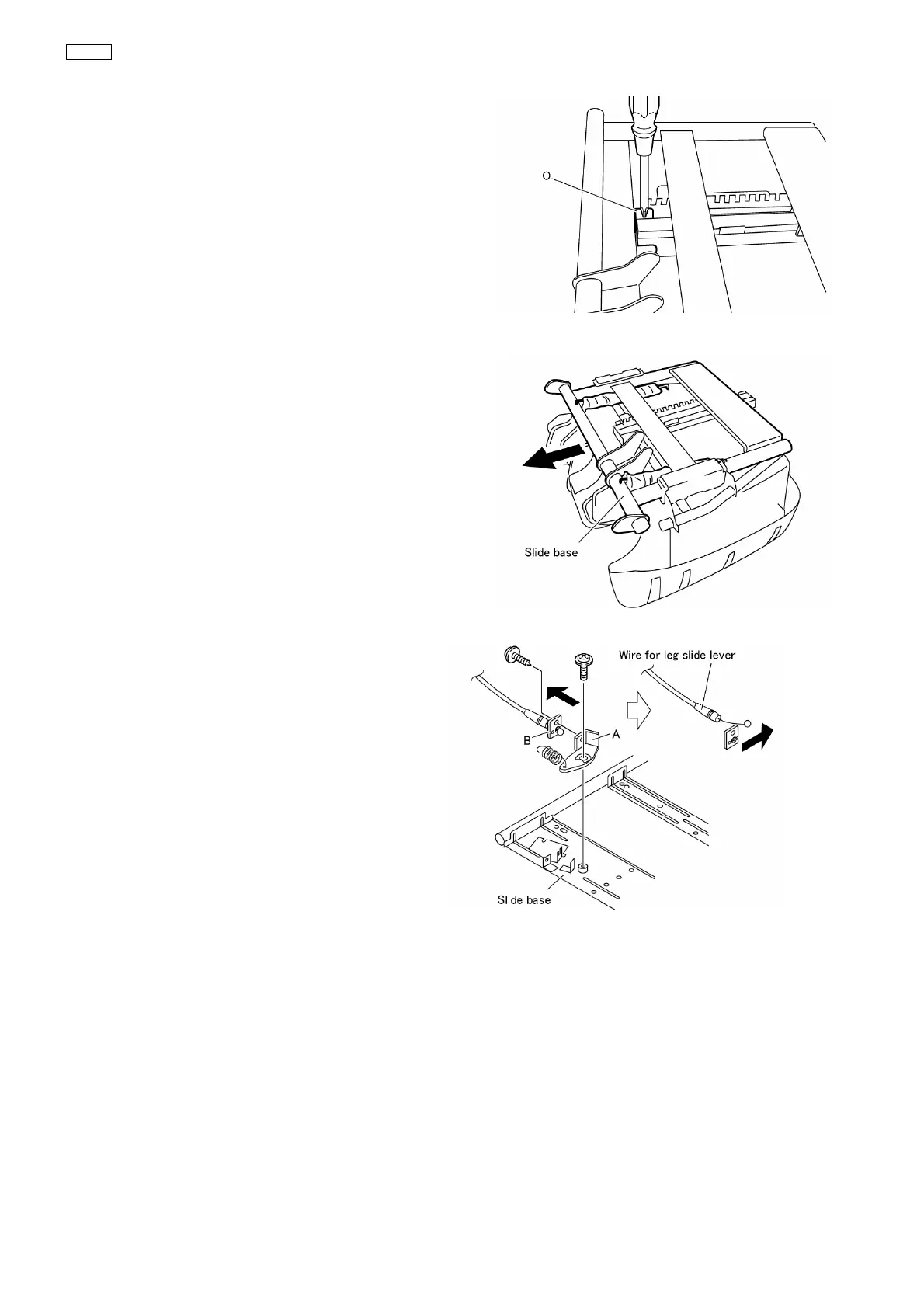 O

Slide base

Wire for leg slide lever

B

A

Slide base