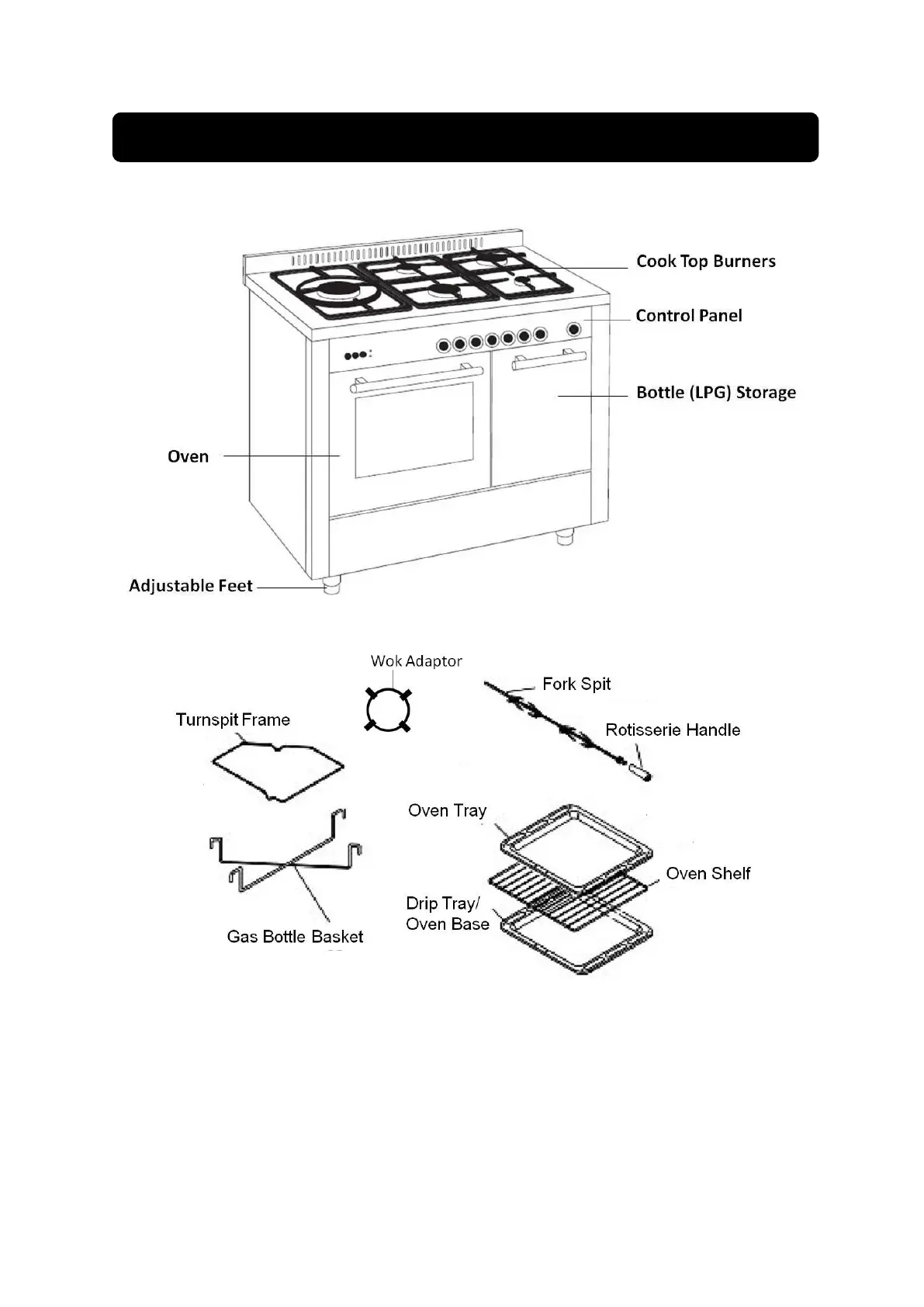 Cook Top Burners

Control Panel

Bottle (LPG) Storage

Oven

Adjustable Feet

Wok Adaptor

Fork Spit

Turnspit Frame

Rotisserie Handle

Oven Tray

Oven Shelf

Drip Tray/ Oven Base

Gas Bottle Basket