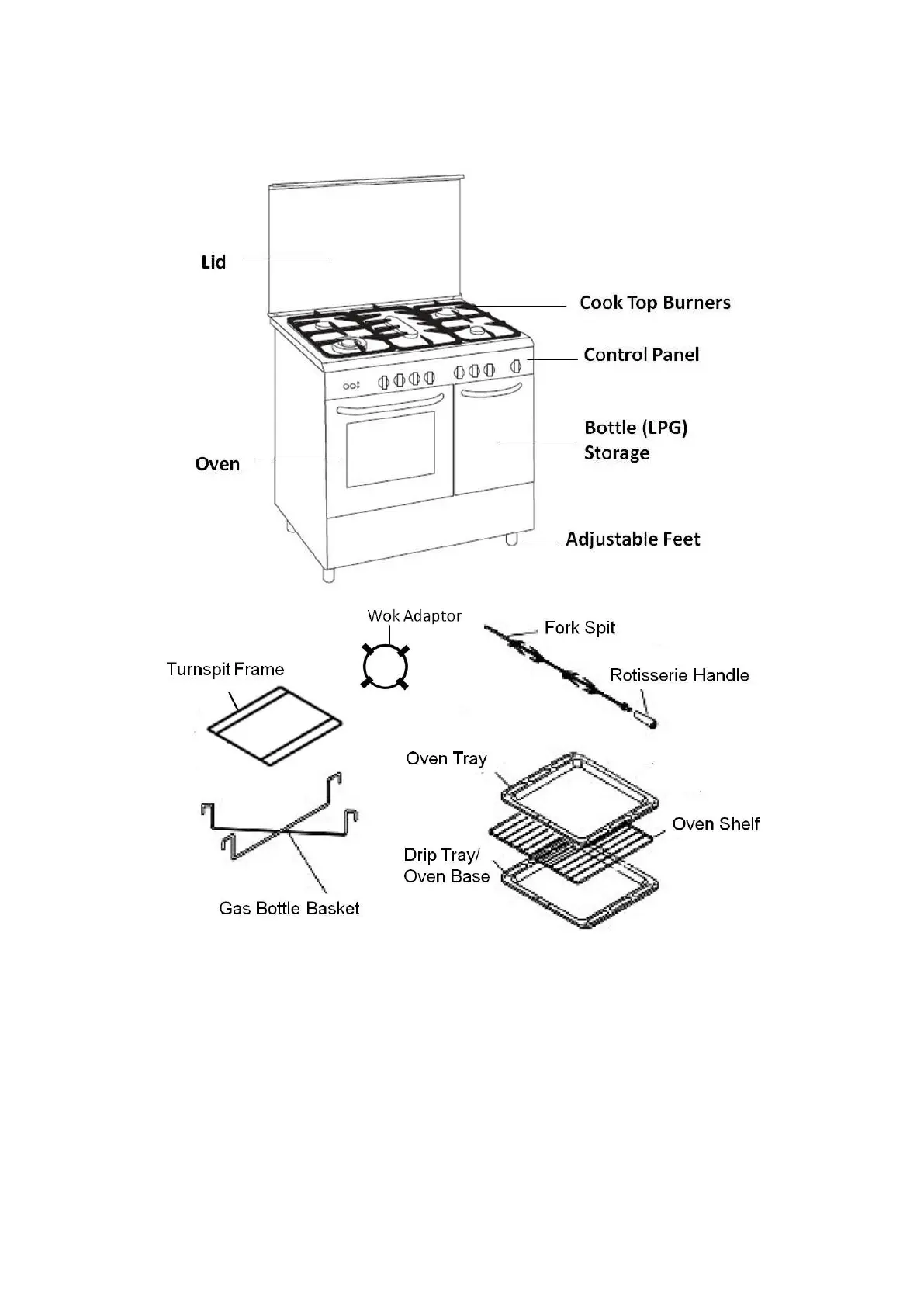 Lid

Cook Top Burners

Control Panel

Bottle (LPG) Storage

Oven

Adjustable Feet

Wok Adaptor

Fork Spit

Turnspit Frame

Rotisserie Handle

Oven Tray

Oven Shelf

Drip Tray/ Oven Base

Gas Bottle Basket