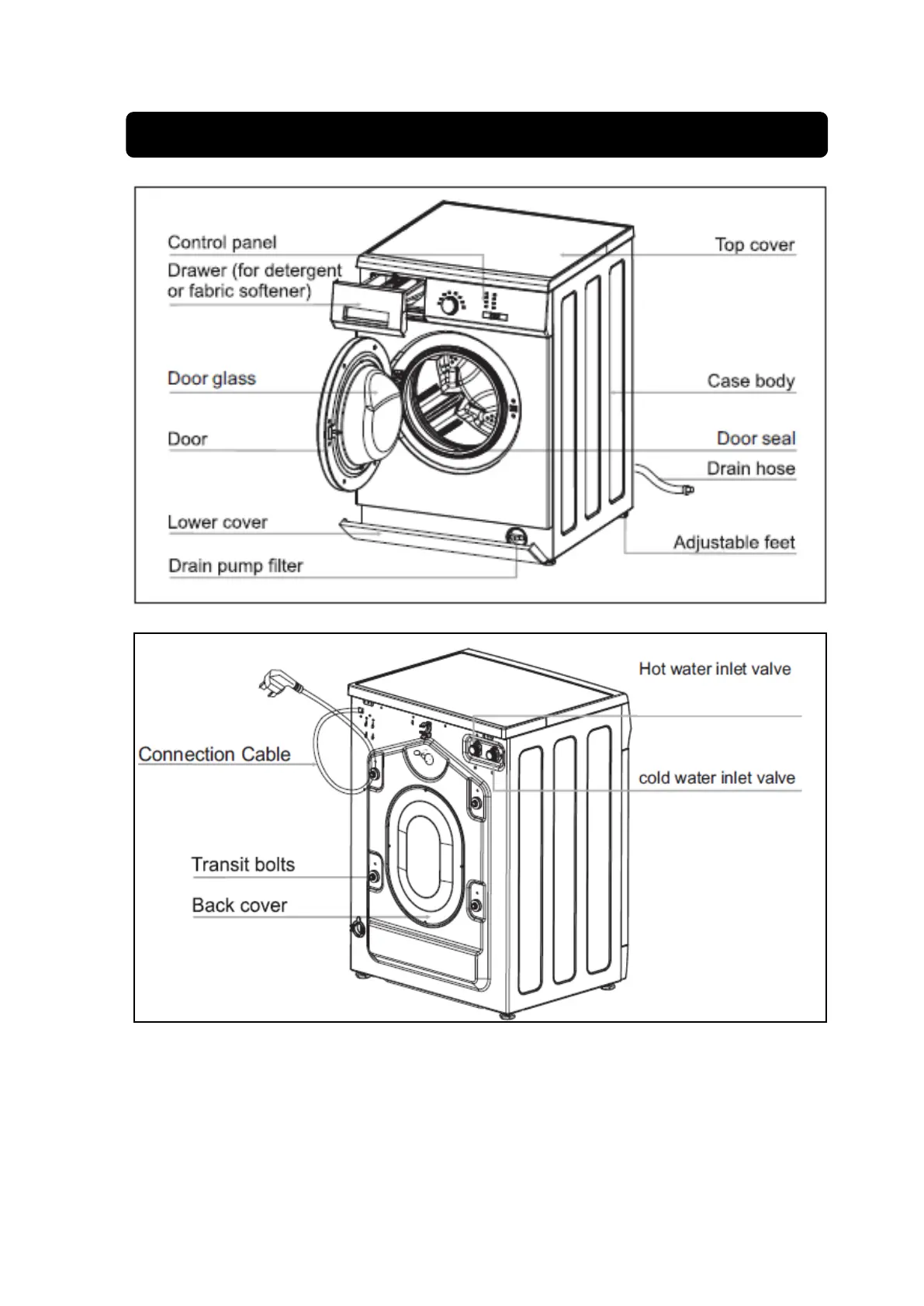 Control panel

Drawer (for detergent or fabric softener)

Door glass

Door

Lower cover

Drain pump filter

Top cover

Case body

Door seal

Drain hose

Adjustable feet

Connection Cable

Transit bolts

Back cover

Hot water inlet valve

cold water inlet valve