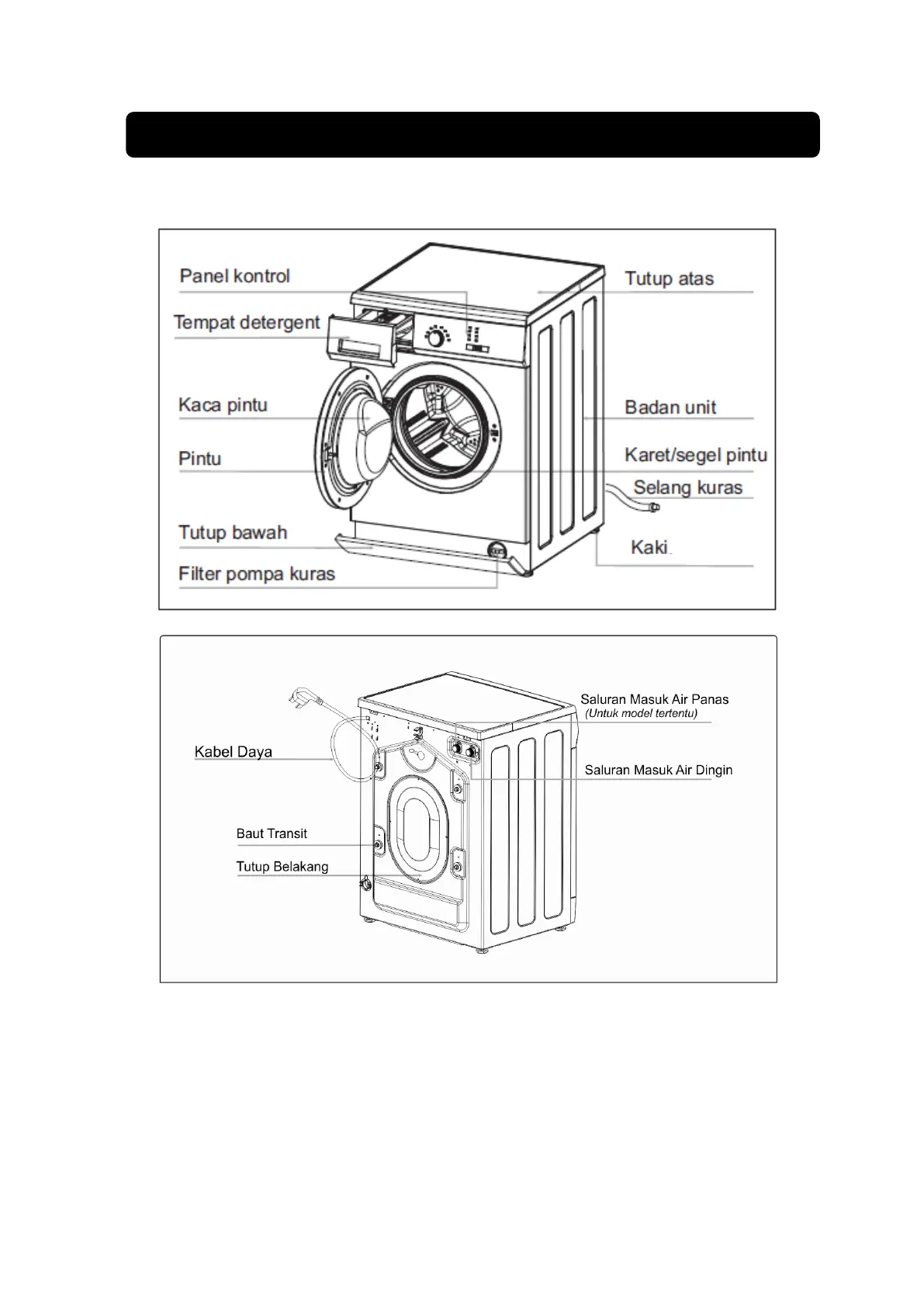 Panel kontrol
Tempat detergent
Kaca pintu
Pintu
Tutup bawah
Filter pompa kuras
Tutup atas
Badan unit
Karet/segel pintu
Selang kuras
Kaki.

Kabel Daya
Baut Transit
Tutup Belakang
Saluran Masuk Air Panas
(Untuk model tertentu)
Saluran Masuk Air Dingin