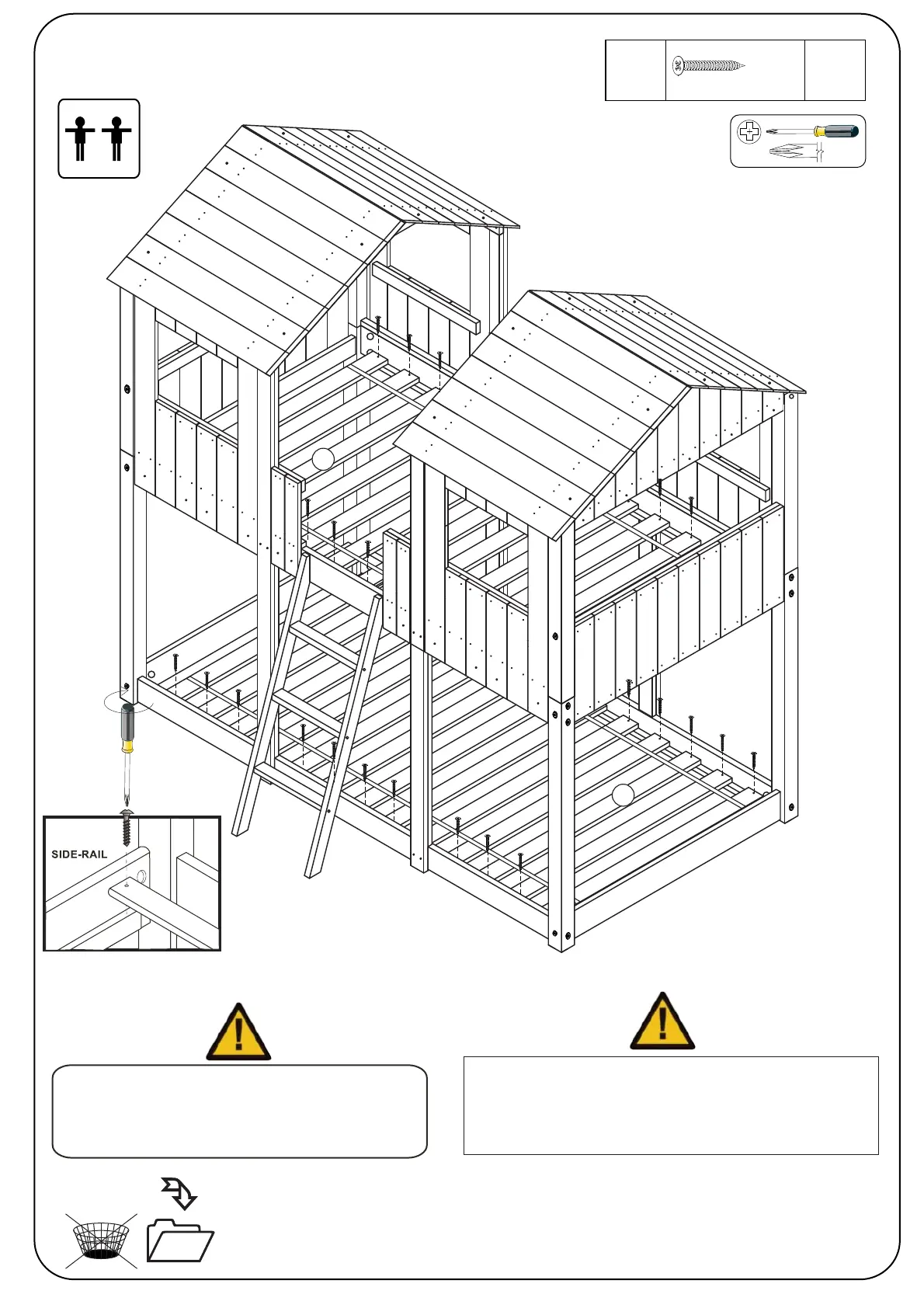 SIDE-RAIL