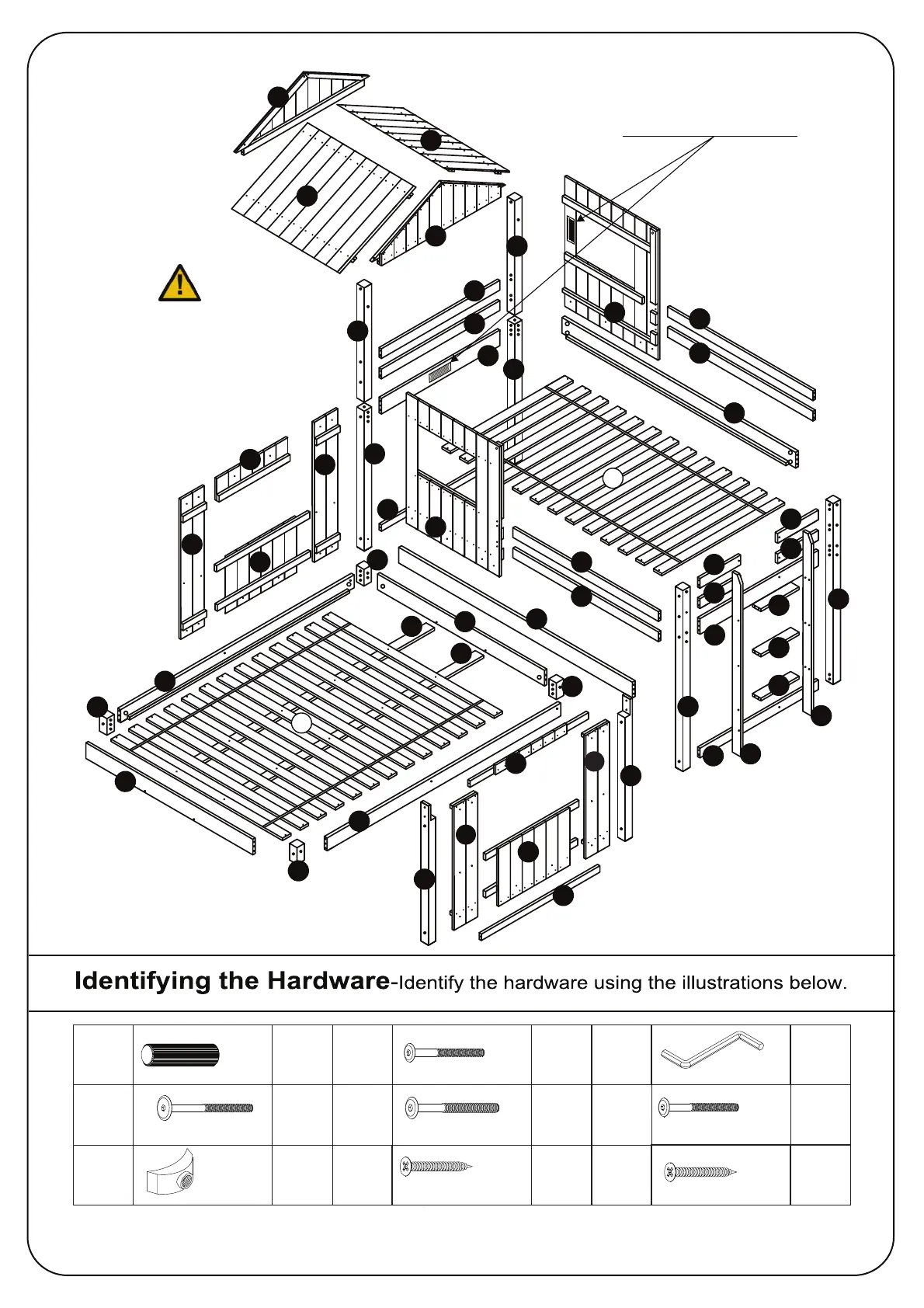 Identifying the Hardware-Identify the hardware using the illustrations below.