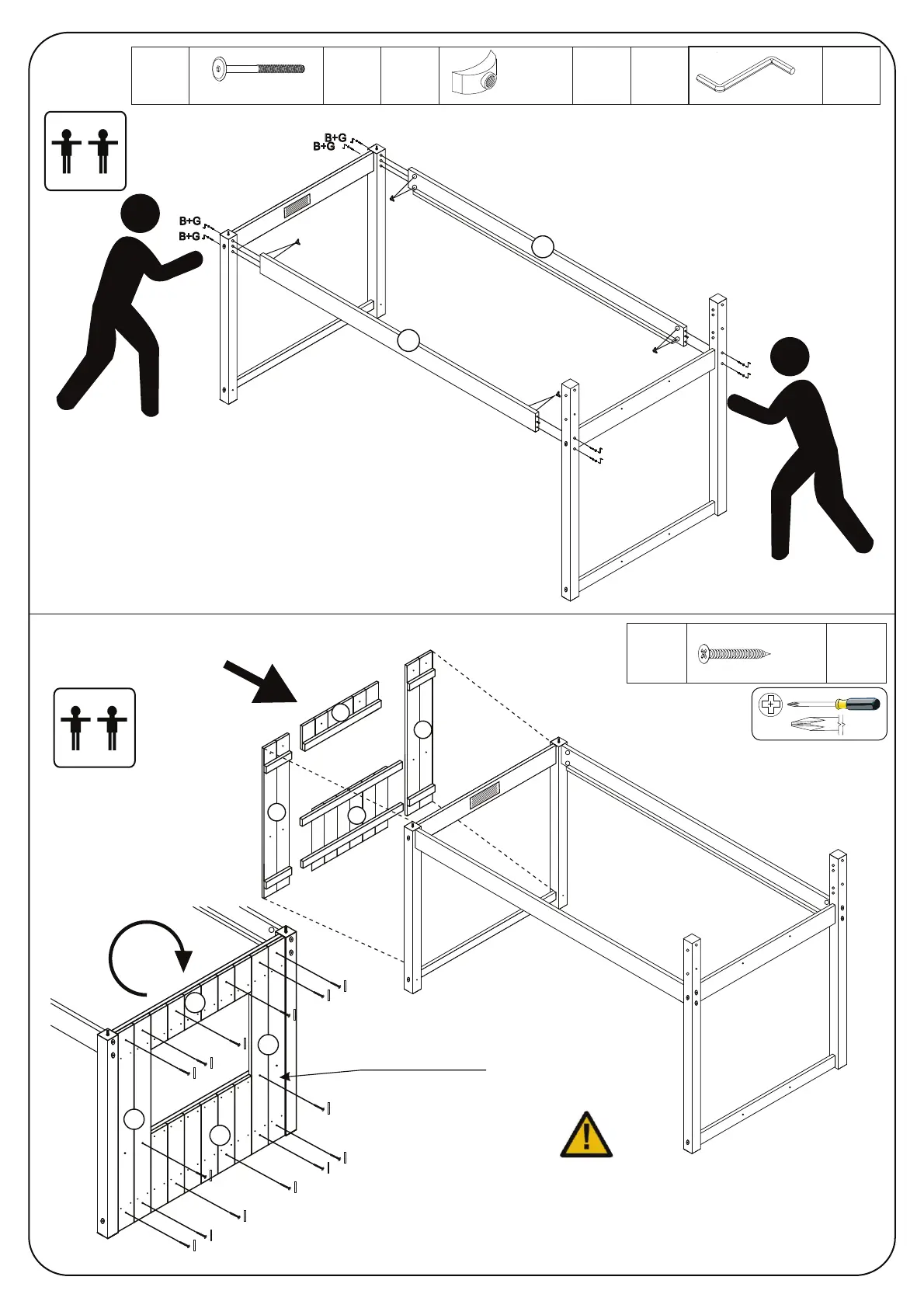 B+G
B+G
B+G
B+G