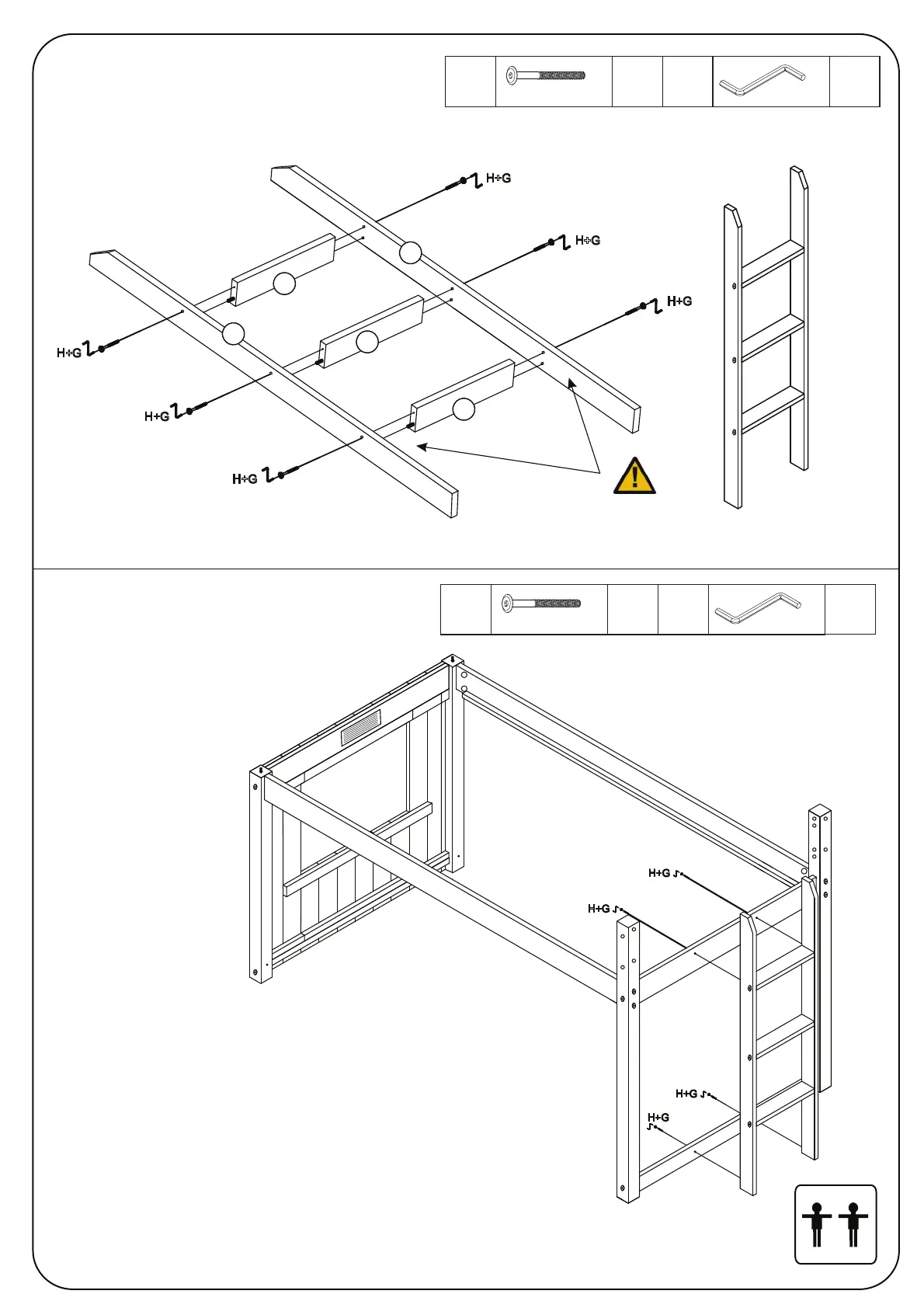 H+G

H+G

H+G

H+G

H+G

H+G

H+G

H+G

H+G

H+G