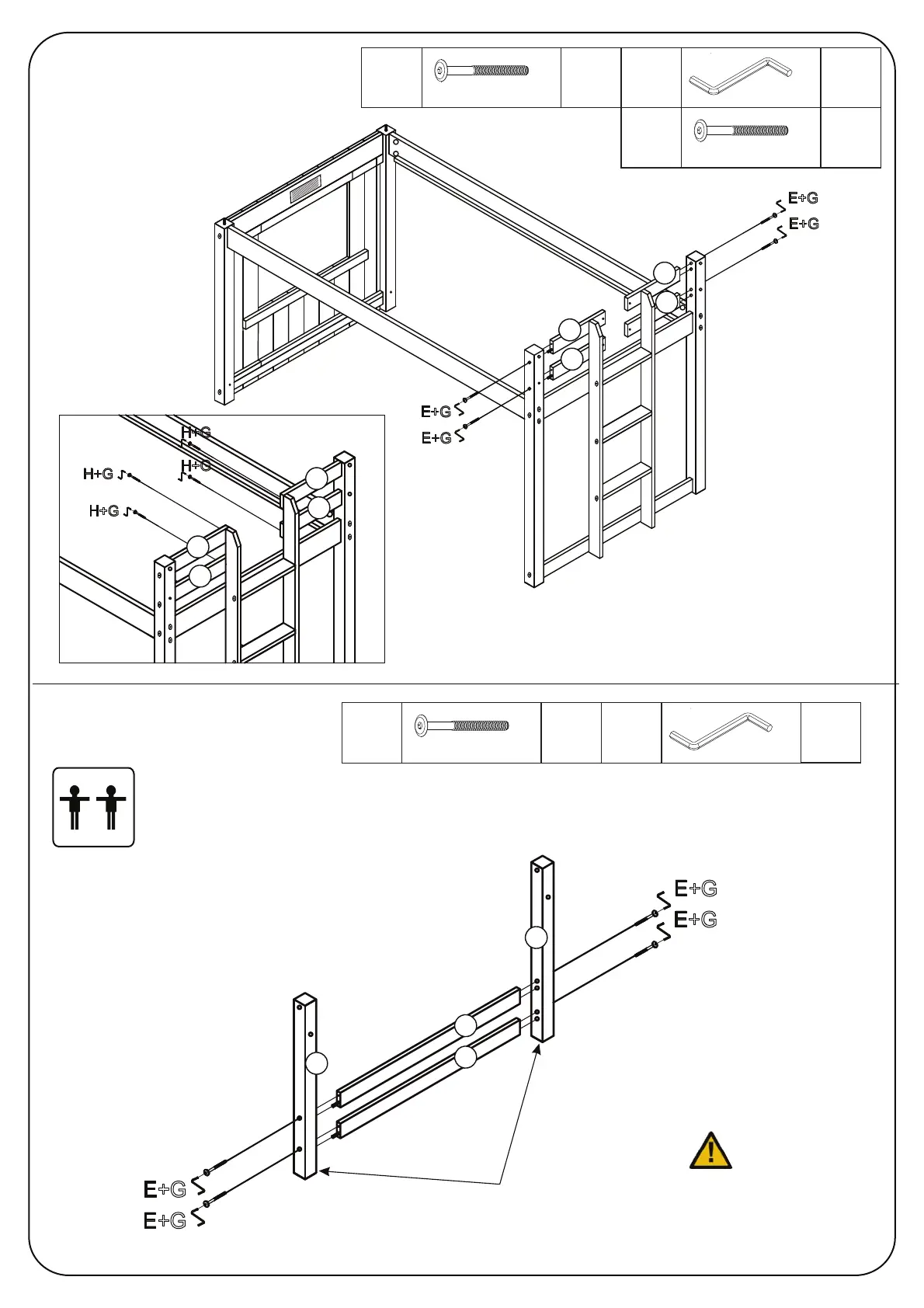 E+G
E+G
E+G
E+G
H+G
H+G
H+G
H+G

E+G
E+G
E+G
E+G