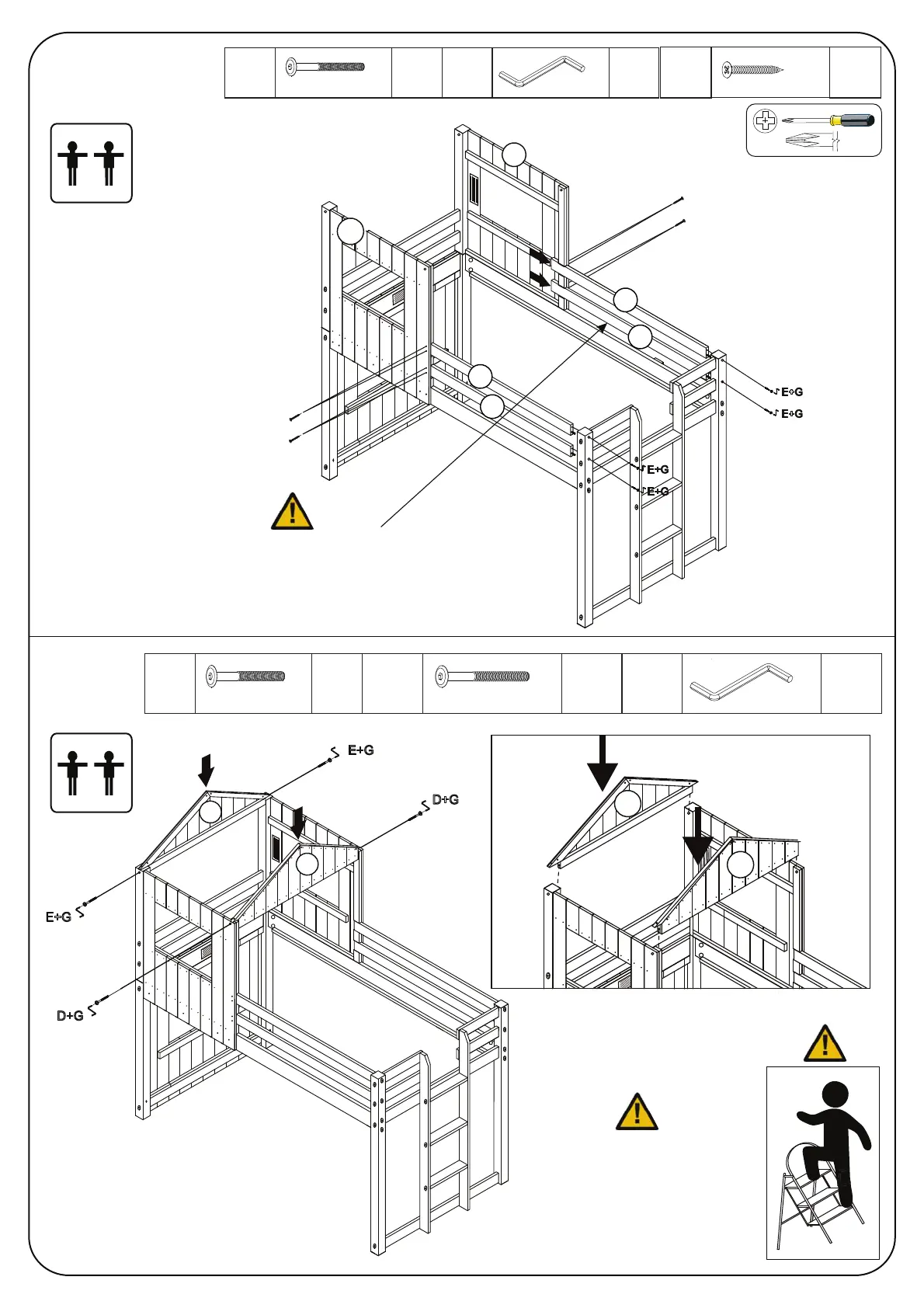 E+G
E+G
E+G
E+G

E+G
D+G
E+G
D+G