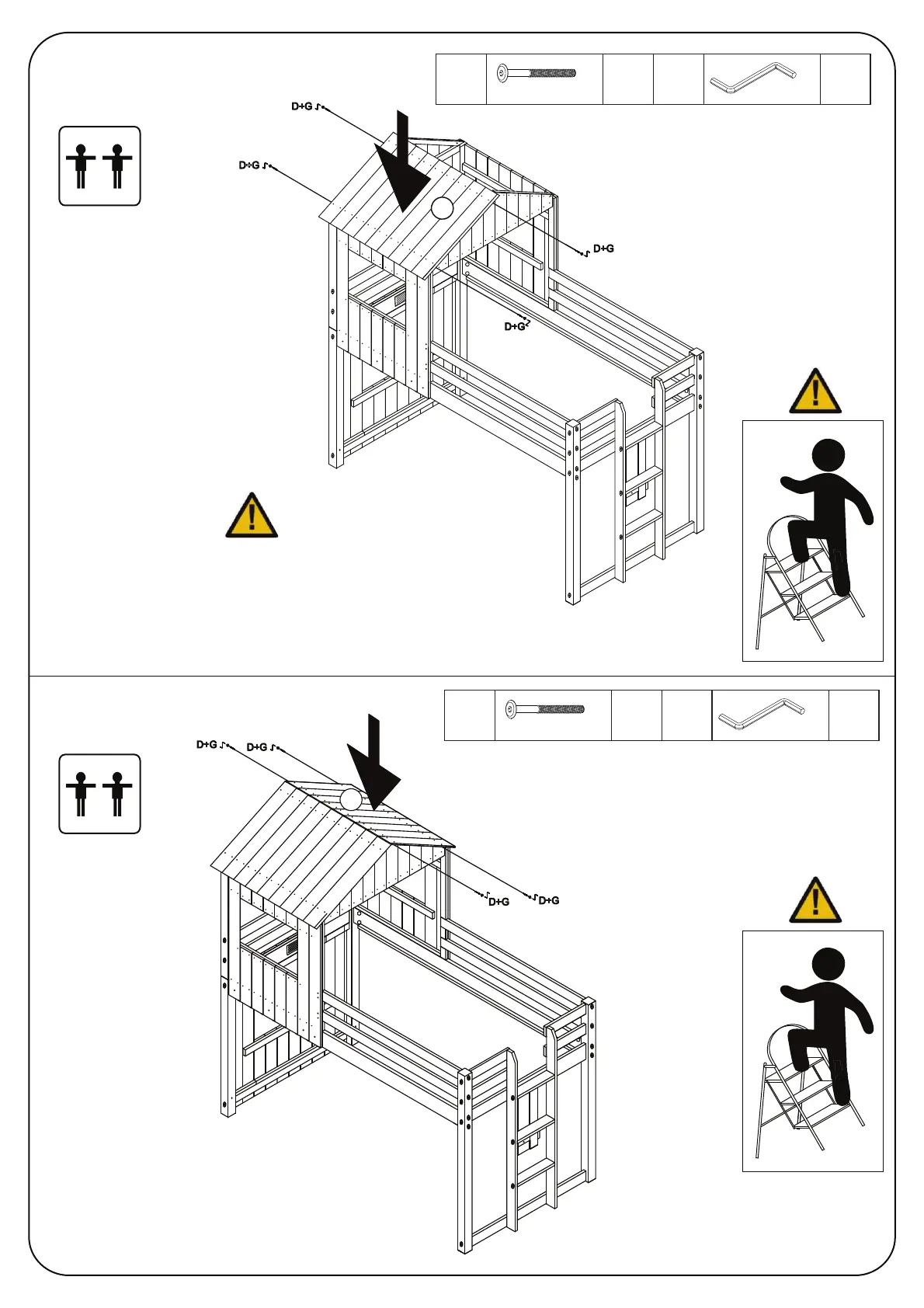 D+G
D+G
D+G
D+G

D+G
D+G
D+G
D+G