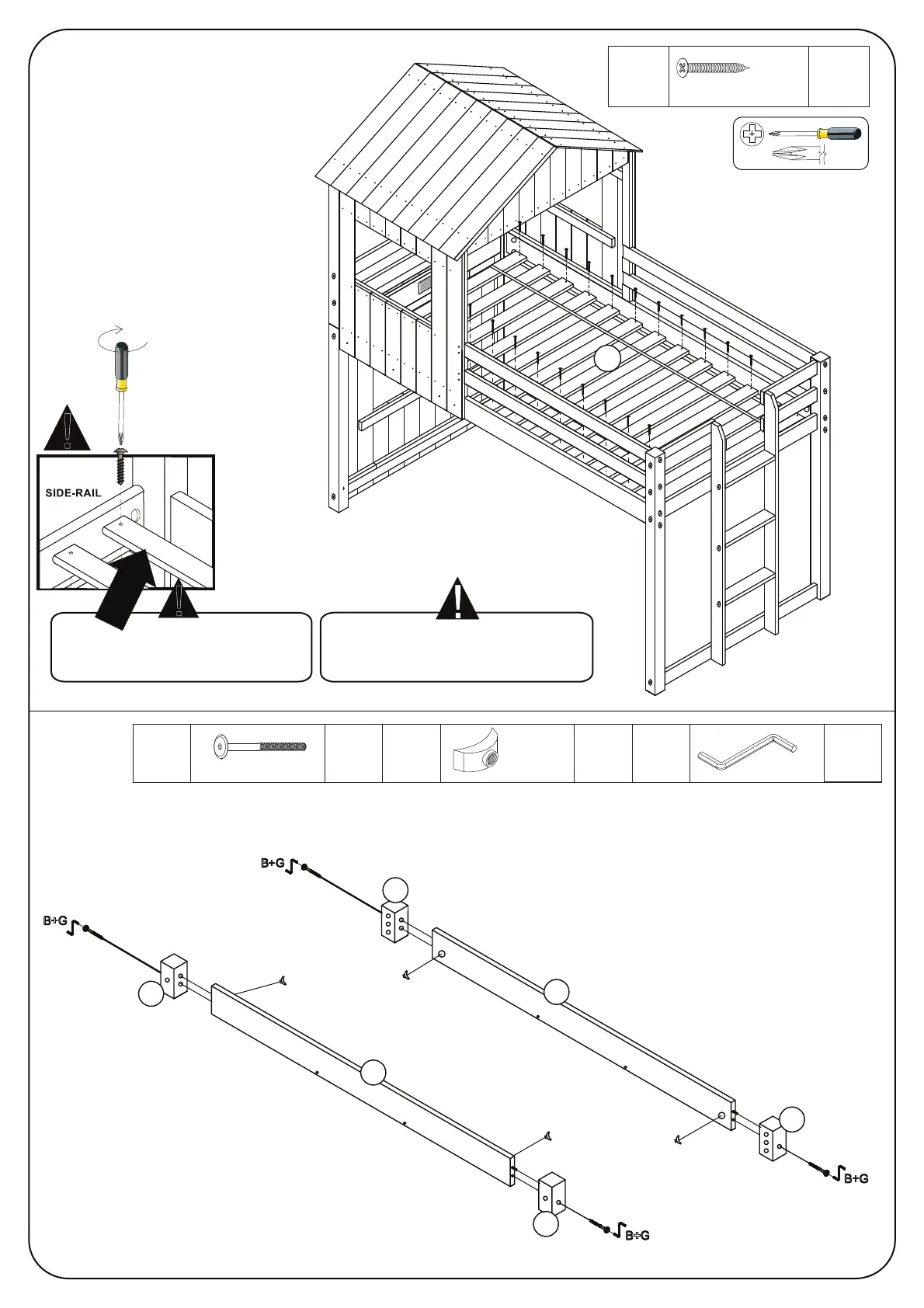 SIDE-RAIL

B+G

B+G

B+G

B+G