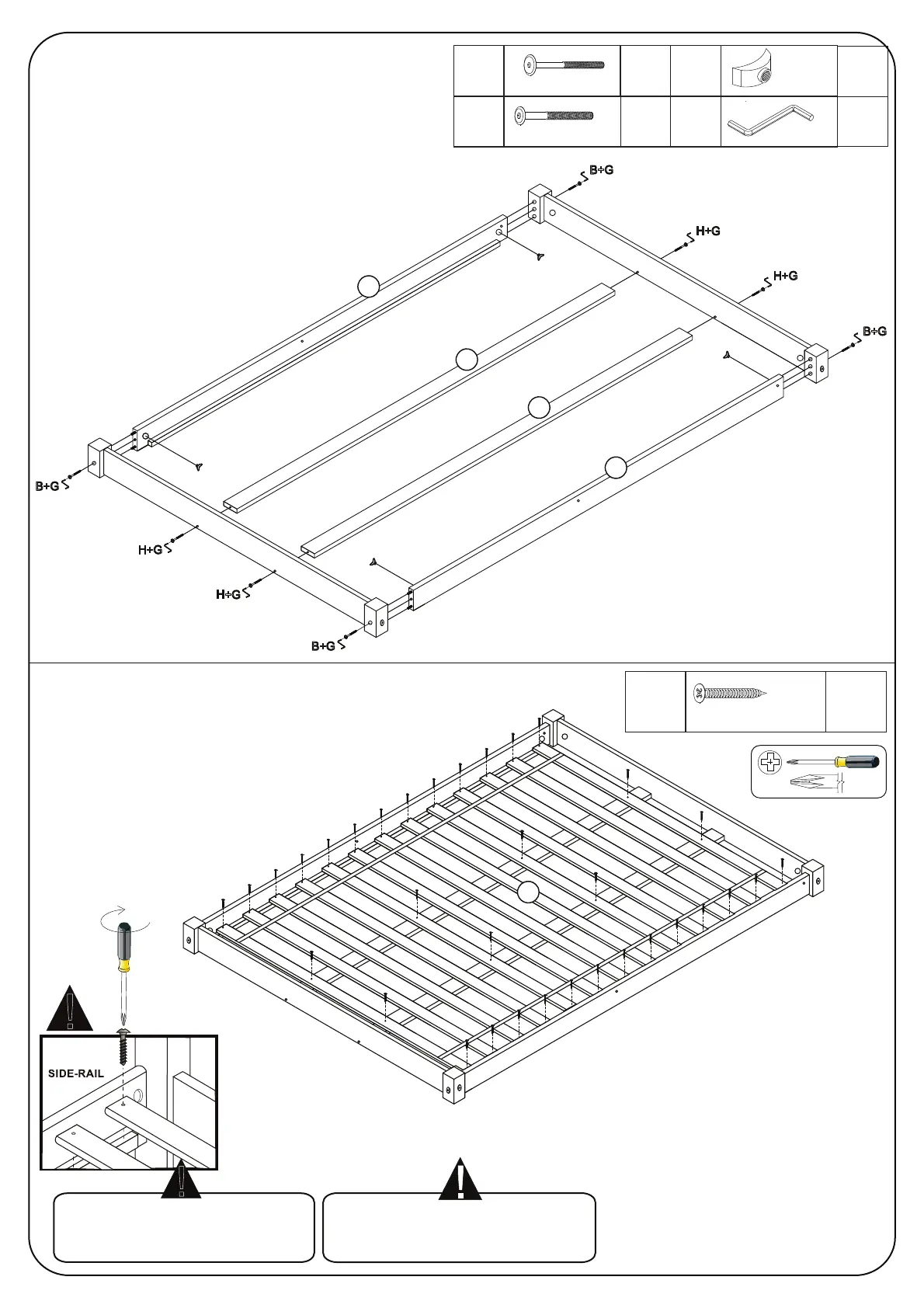 B+G

H+G

H+G

B+G

B+G

H+G

H+G

B+G

SIDE-RAIL