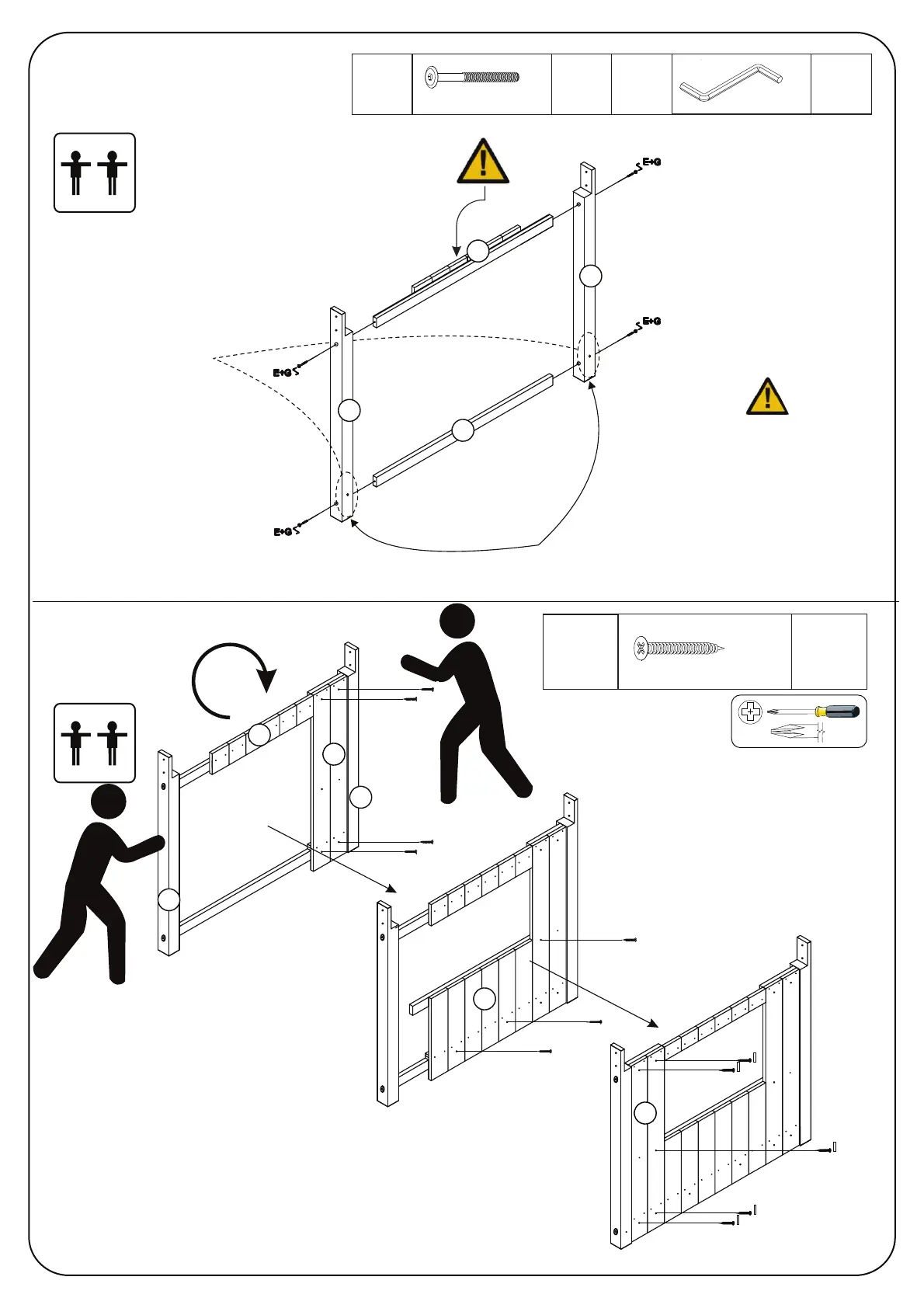 E+G

E+G

E+G

E+G