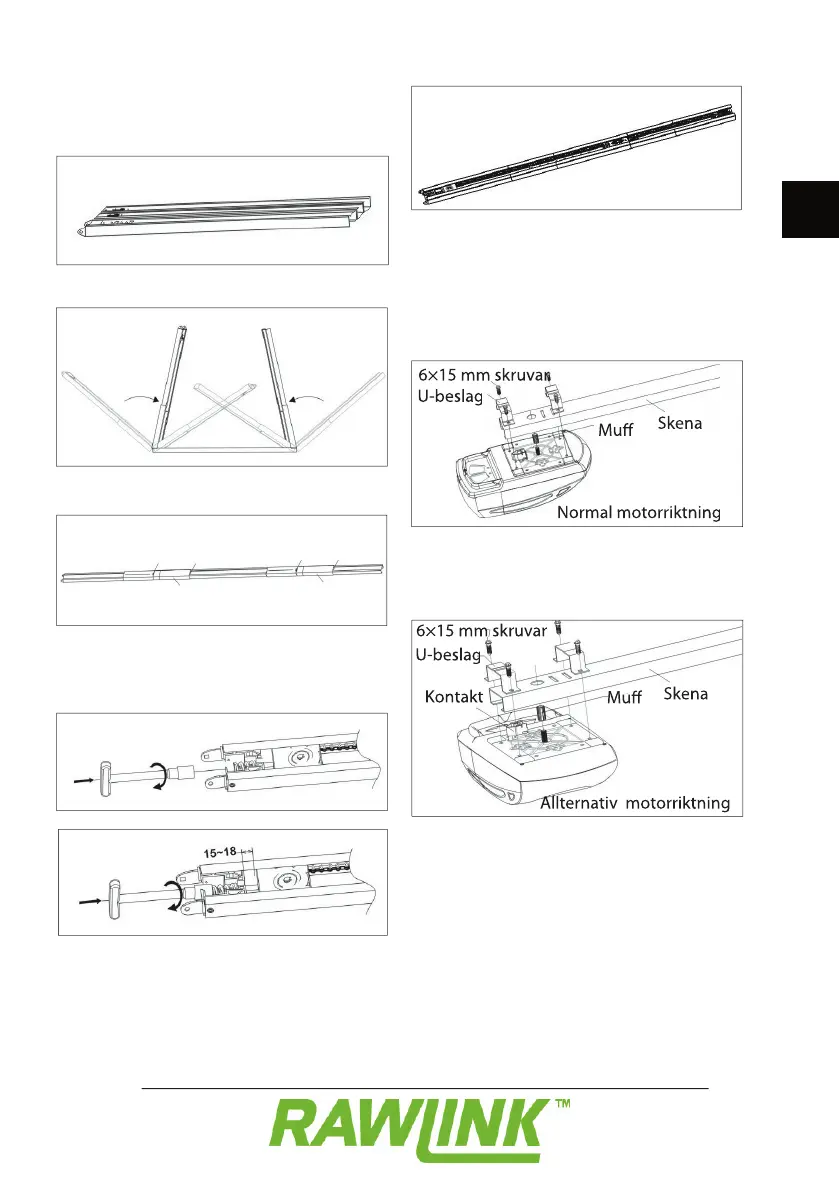 15~18

6×15 mm skruvar
U-beslag
Muff
Skena
Normal motorriktning

6×15 mm skruvar
U-beslag
Kontakt
Muff
Skena
Allternativ motorriktning

RAWLINK™