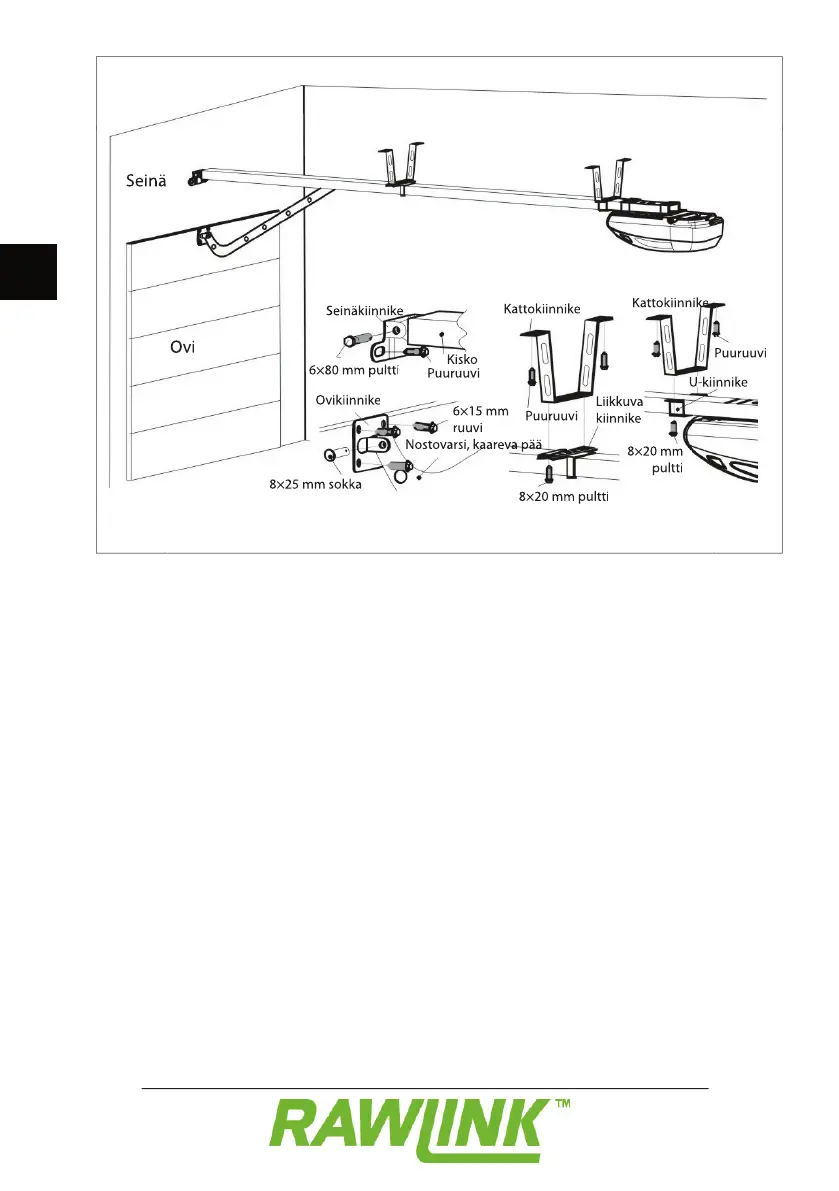 Seinä

Ovi

Seinäkiinnike

6×80 mm pultti

Kisko

Puuruuvi

Ovikiinnike

6×15 mm ruuvi

Nostovarsi, kaareva pää

8×25 mm sokka

Kattokiinnike

Puuruuvi

Liikkuva kiinnike

8×20 mm pultti

Kattokiinnike

Puuruuvi

U-kiinnike

8×20 mm pultti

RAWLINK™