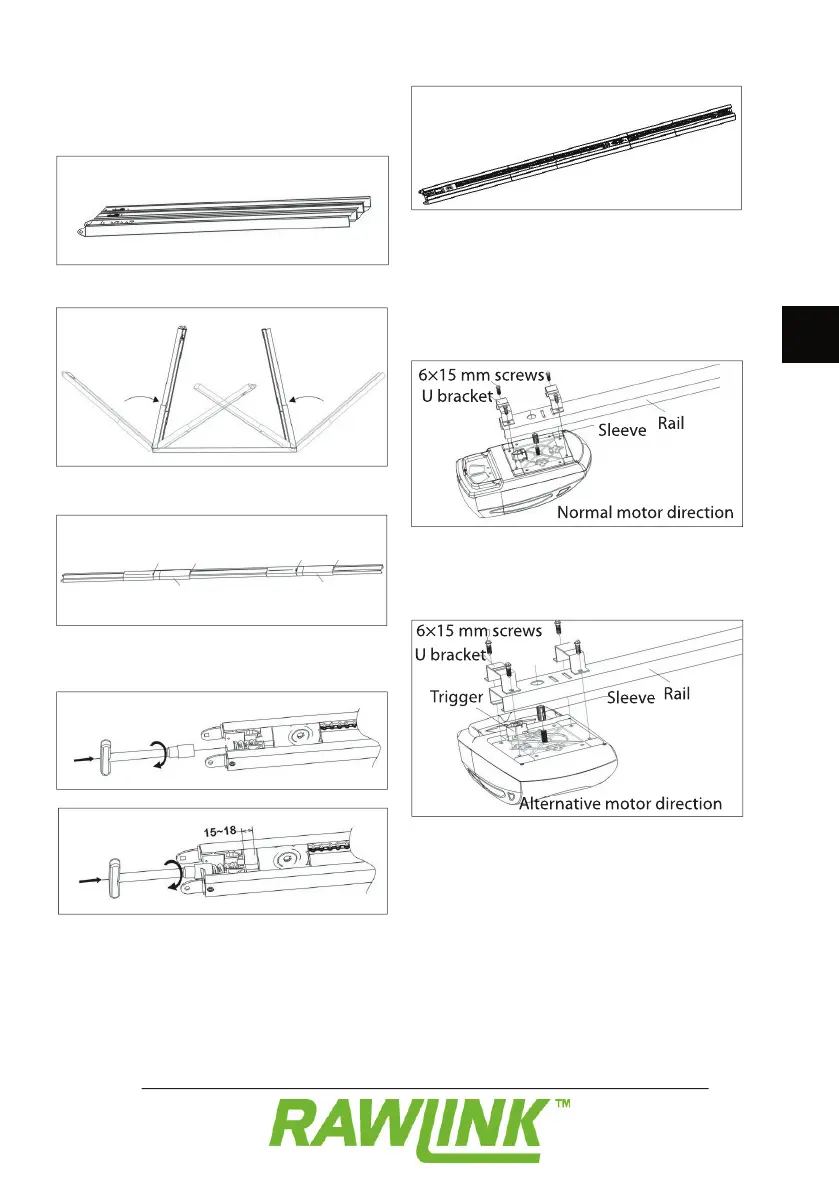 15~18

6×15 mm screws
U bracket
Sleeve
Rail
Normal motor direction

6×15 mm screws
U bracket
Trigger
Sleeve
Rail
Alternative motor direction

RAWLINK™