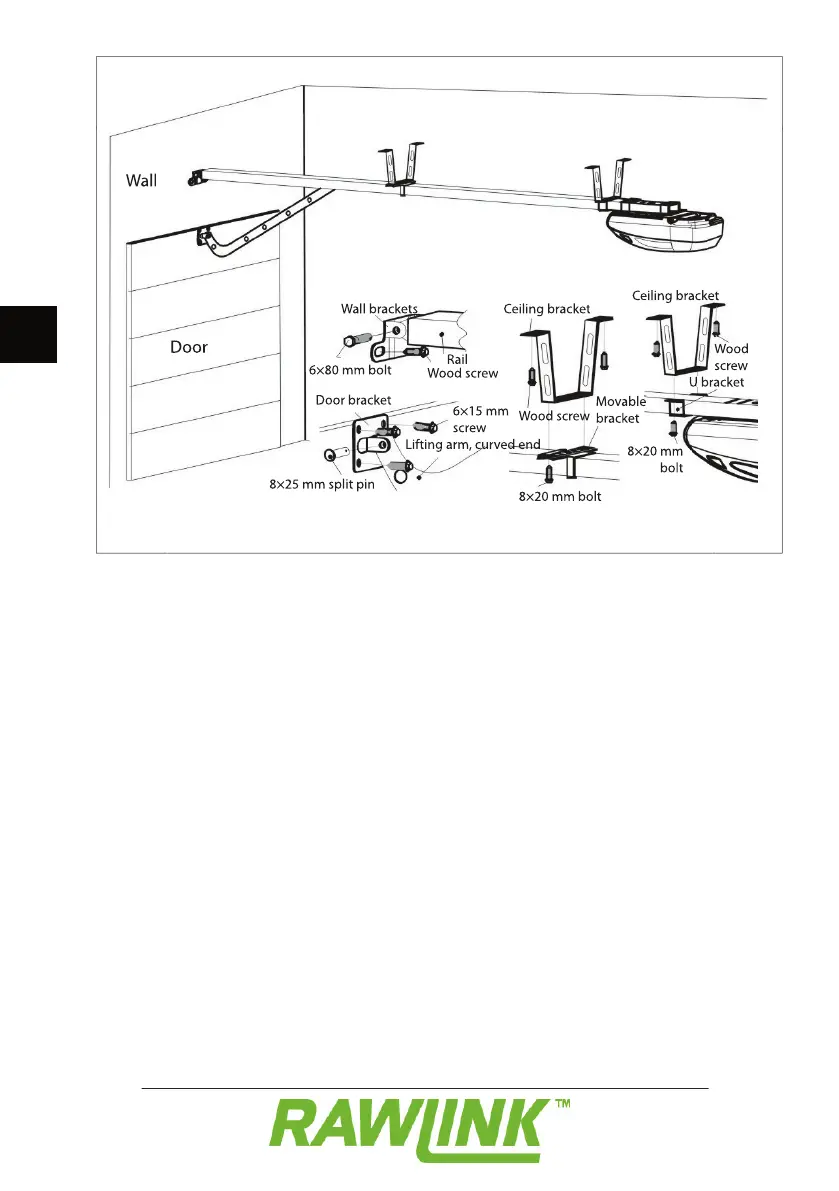 Wall

Door

Wall brackets

6×80 mm bolt

Rail

Wood screw

Door bracket

6×15 mm screw

Lifting arm, curved end

8×25 mm split pin

Ceiling bracket

Wood screw

Movable bracket

8×20 mm bolt

Ceiling bracket

Wood screw

U bracket

8×20 mm bolt

RAWLINK™