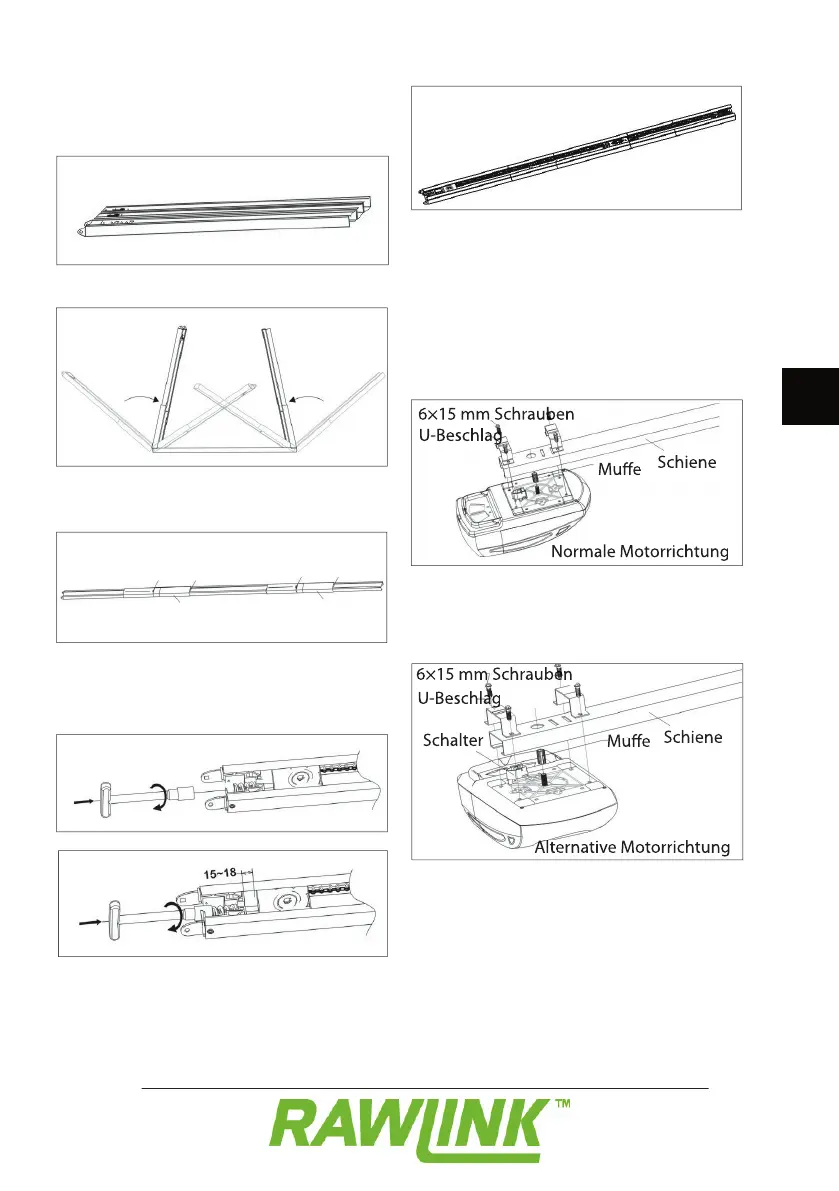 15~18

6×15 mm Schrauben
U-Beschlag
Muffe
Schiene
Normale Motorrichtung

6×15 mm Schrauben
U-Beschlag
Schalter
Muffe
Schiene
Alternative Motorrichtung

RAWLINK™