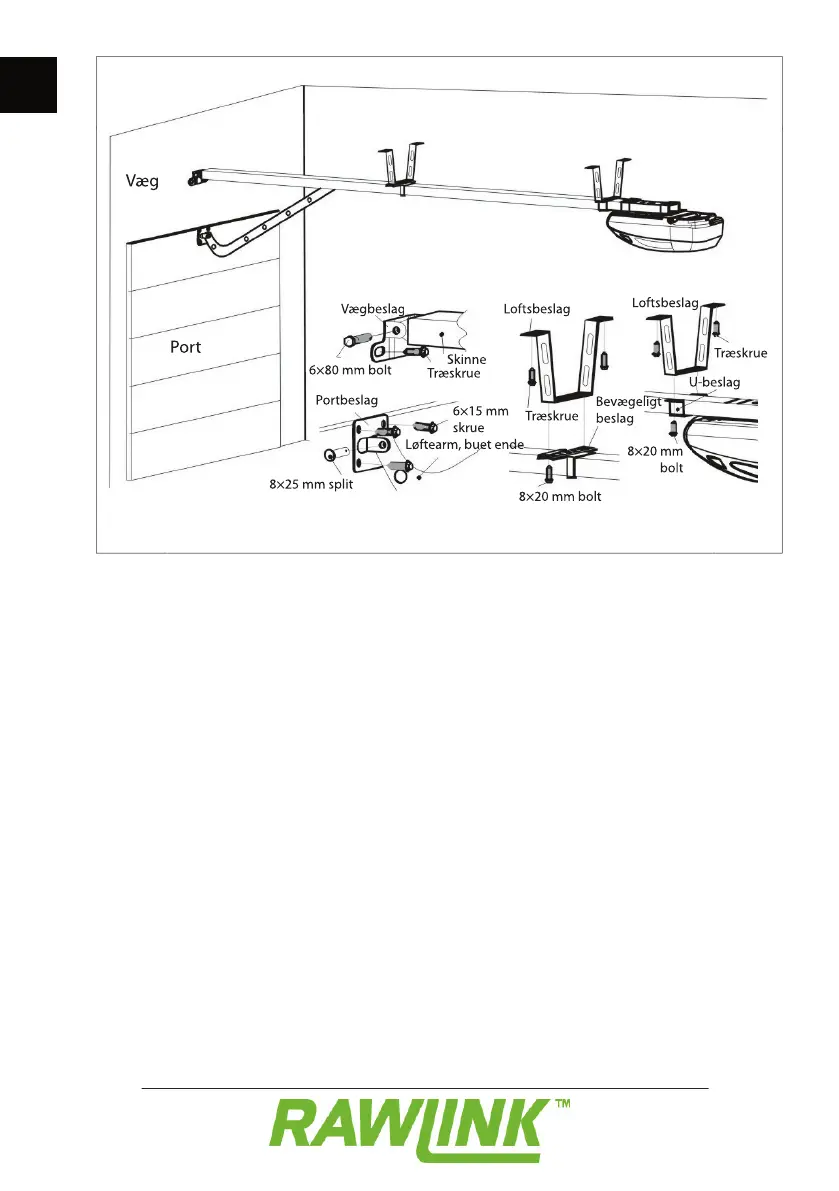 Væg

Port

Vægbeslag

6×80 mm bolt

Skinne

Træskrue

Portbeslag

6×15 mm skrue

Løftearm, buet ende

8×25 mm split

Loftsbeslag

Træskrue

Bevægeligt beslag

8×20 mm bolt

Loftsbeslag

Træskrue

U-beslag

8×20 mm bolt

RAWLINK™