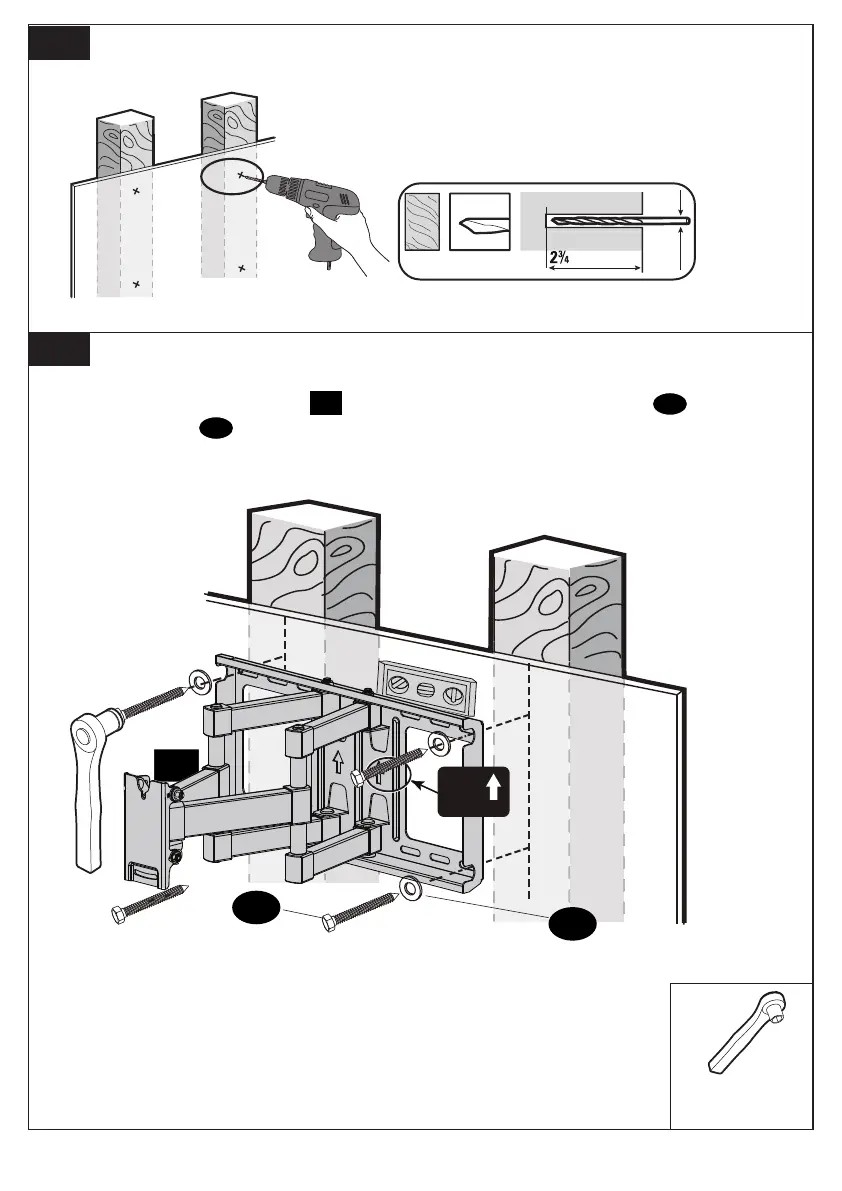 $2\frac{3}{4}$