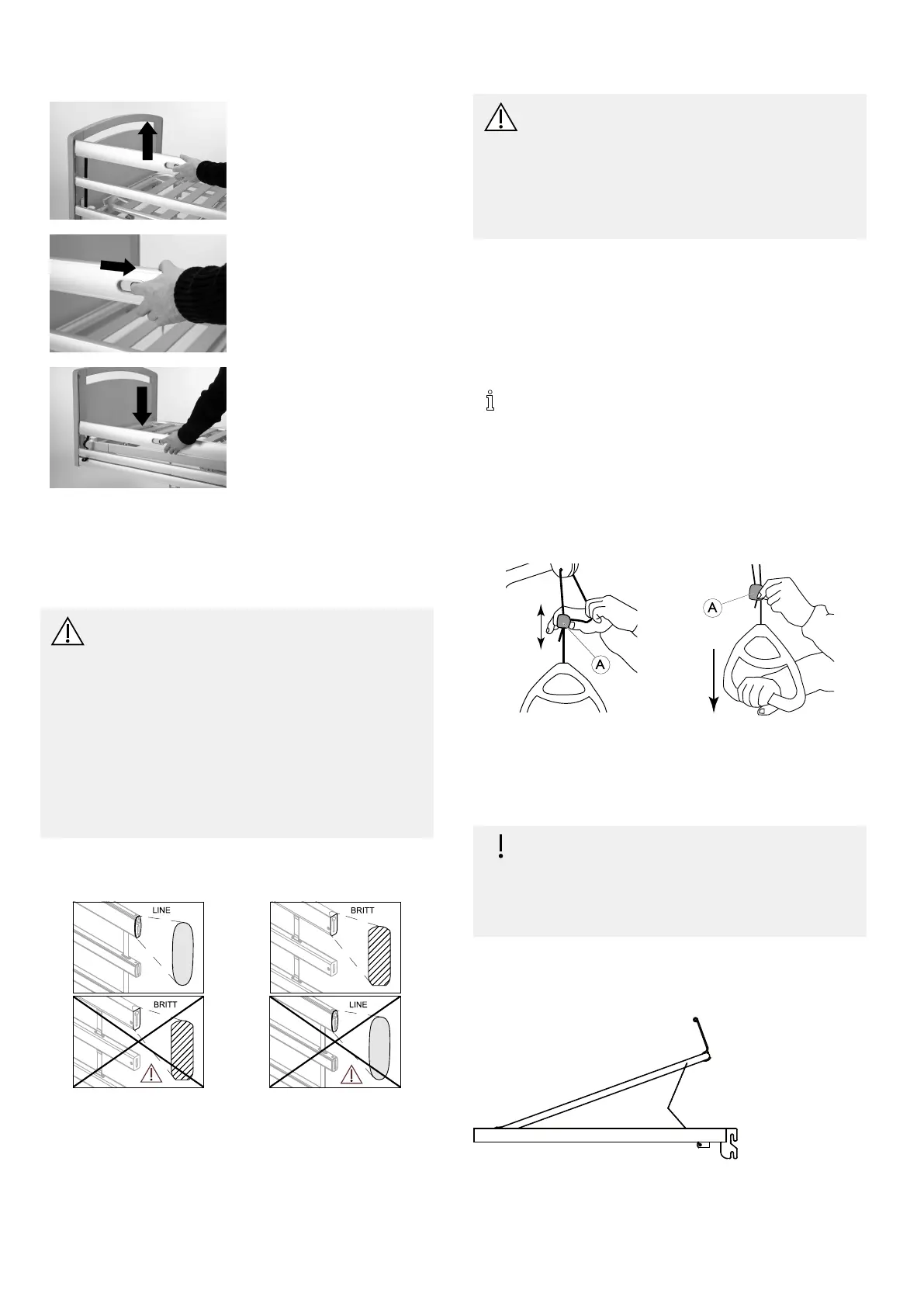 LINE

BRITT

BRITT

LINE

A

A