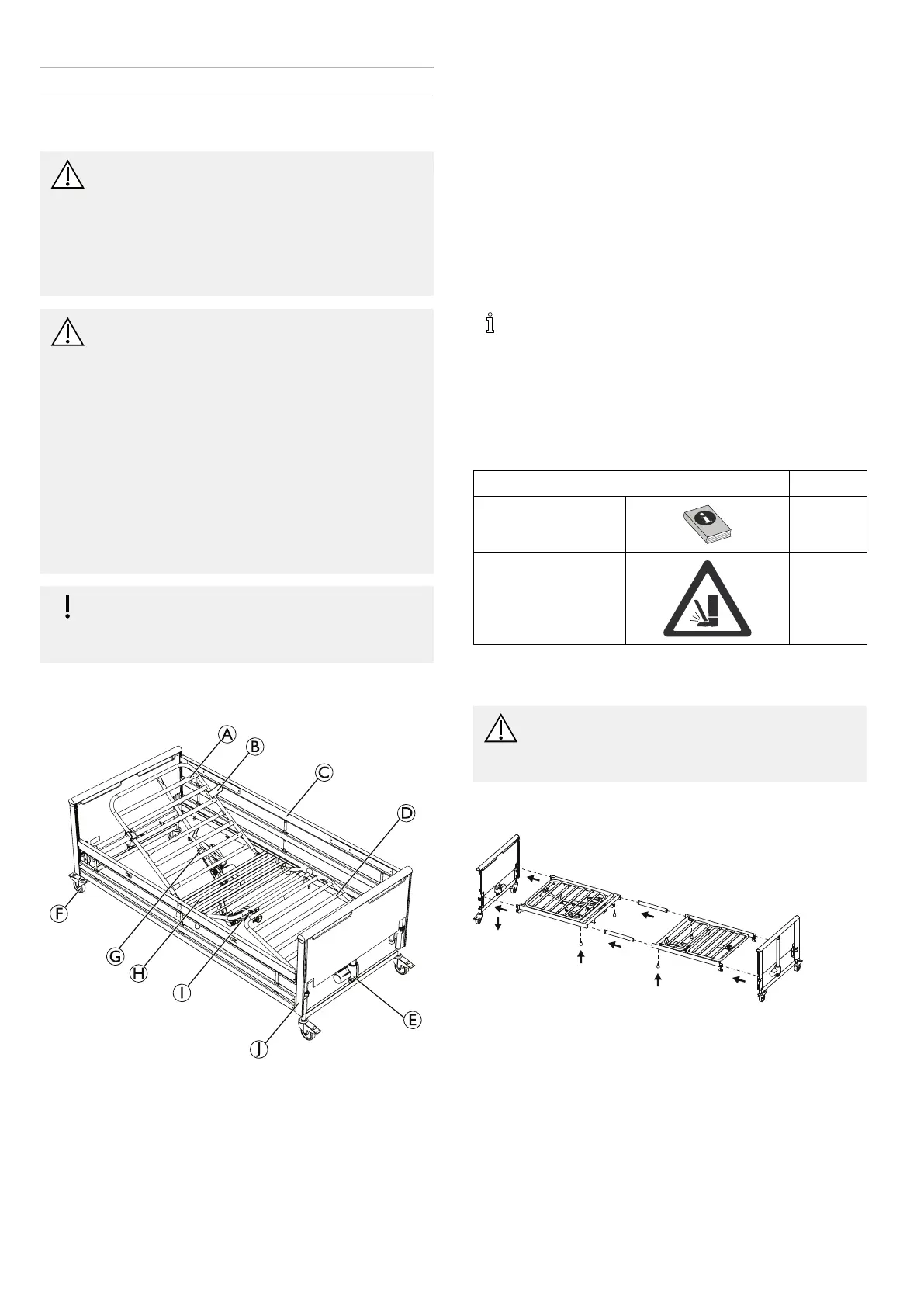 A

B

C

D

F

G

H

I

E

J