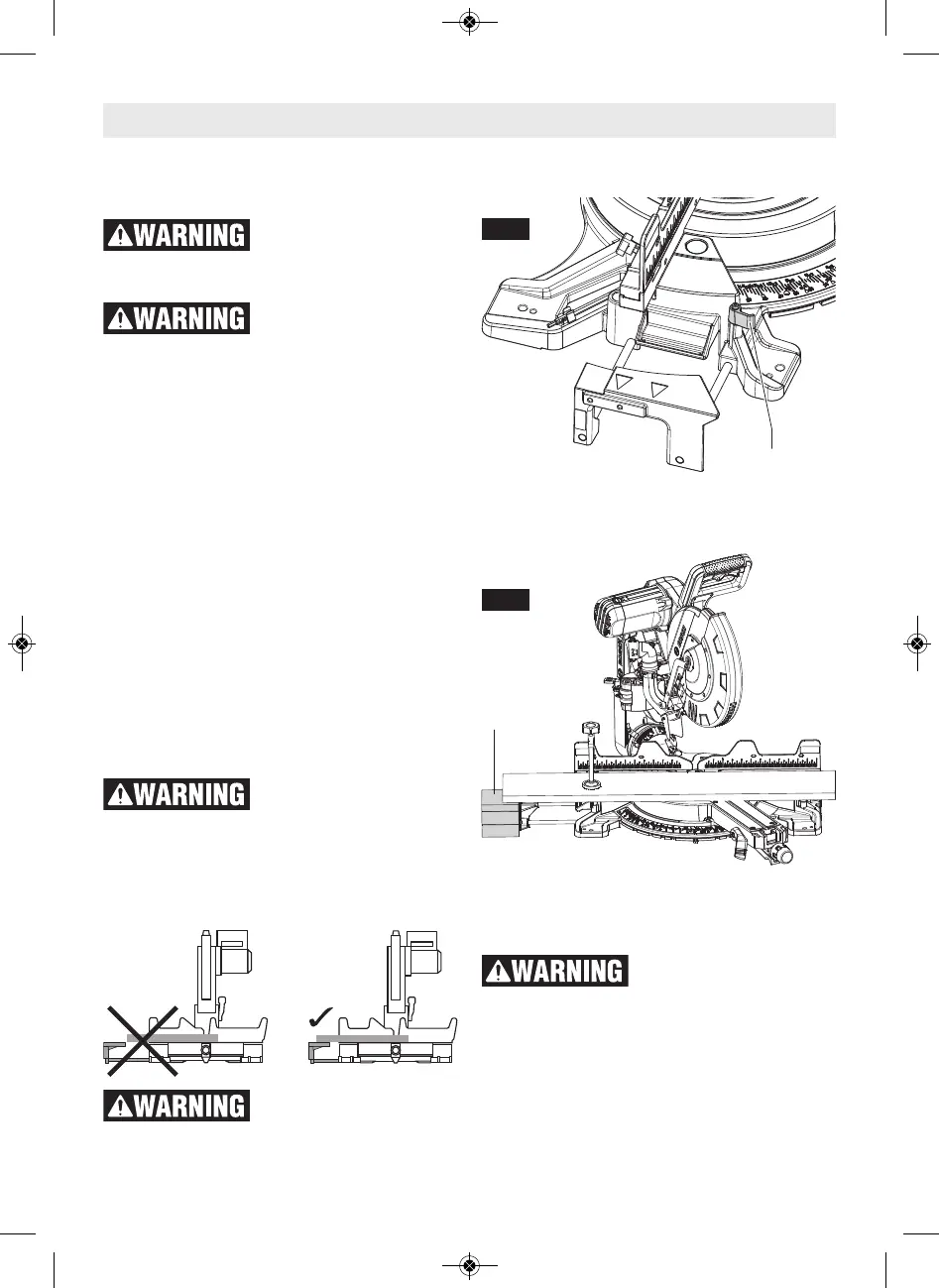 WARNING

WARNING

WARNING

WARNING

WARNING