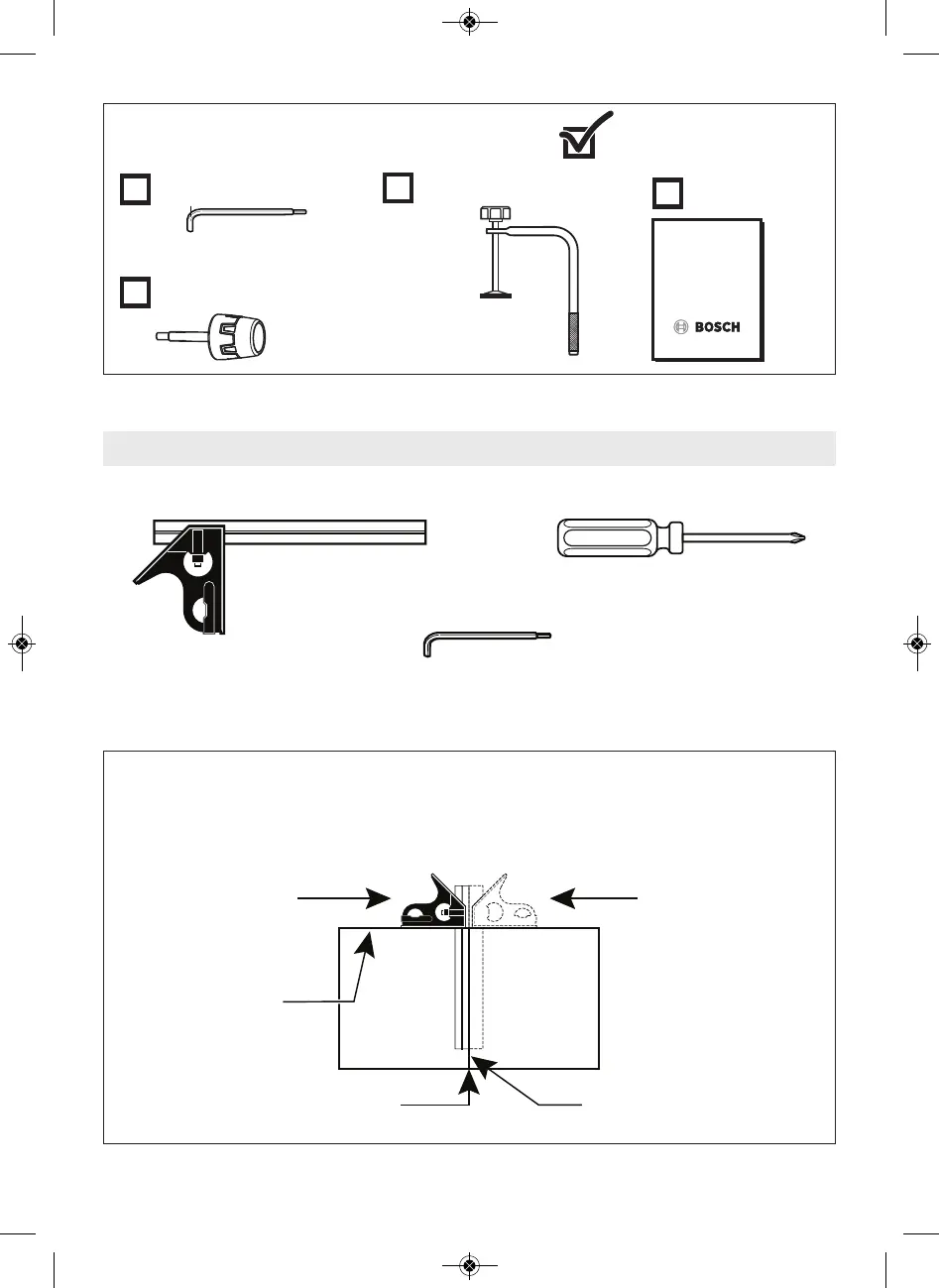 BOSCH