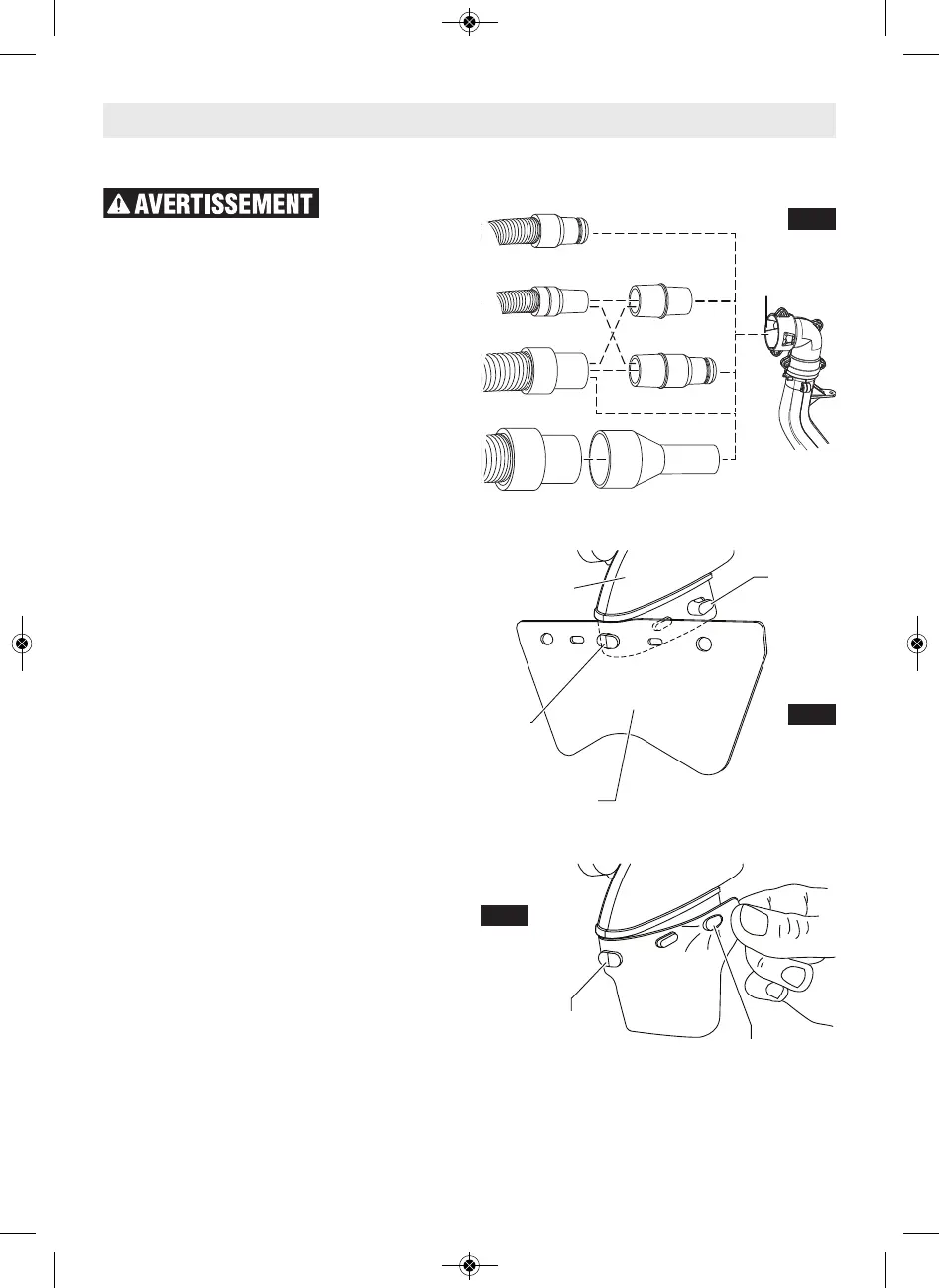 AVERTISSEMENT