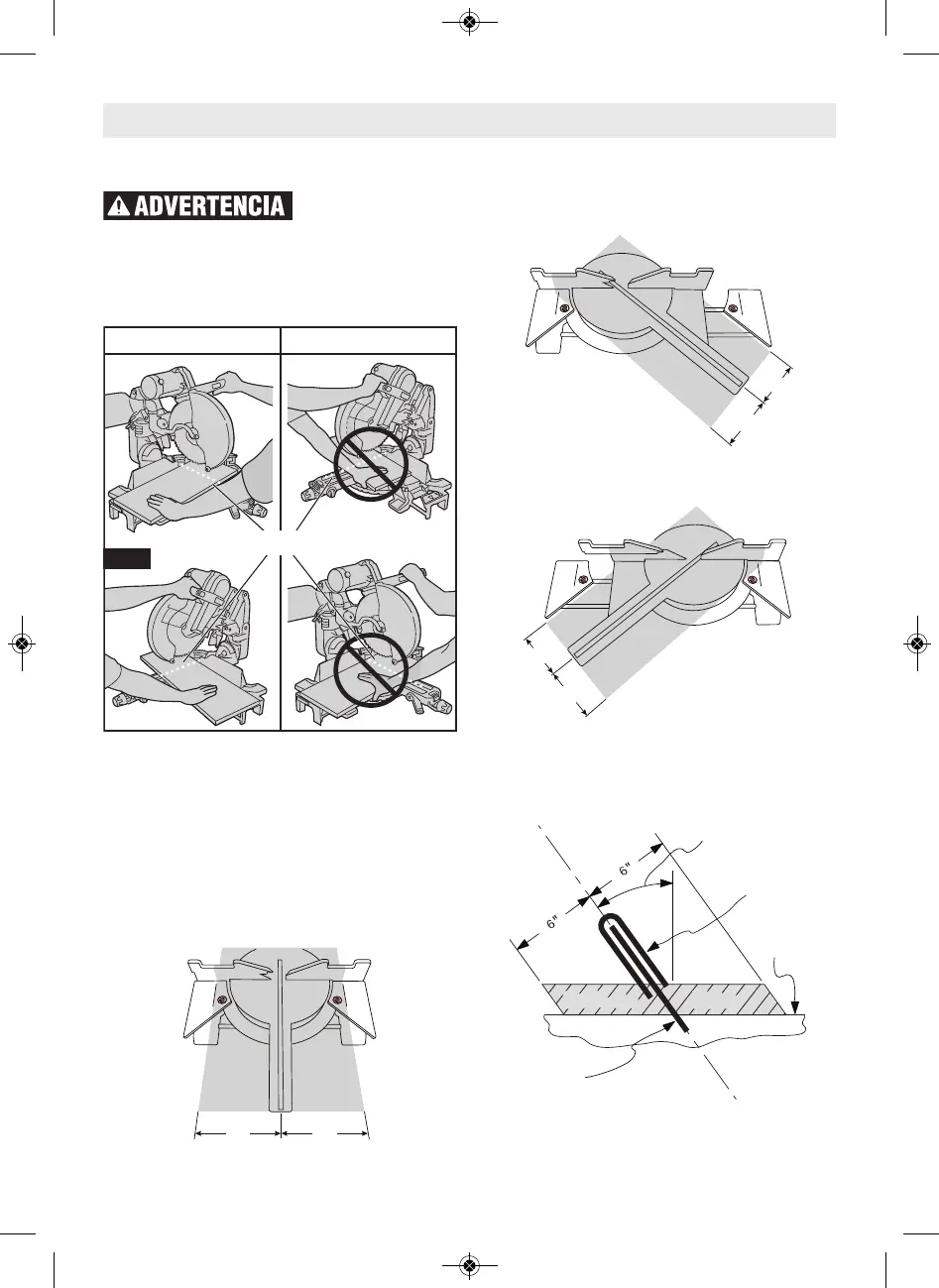 ADVERTENCIA

6"

6"