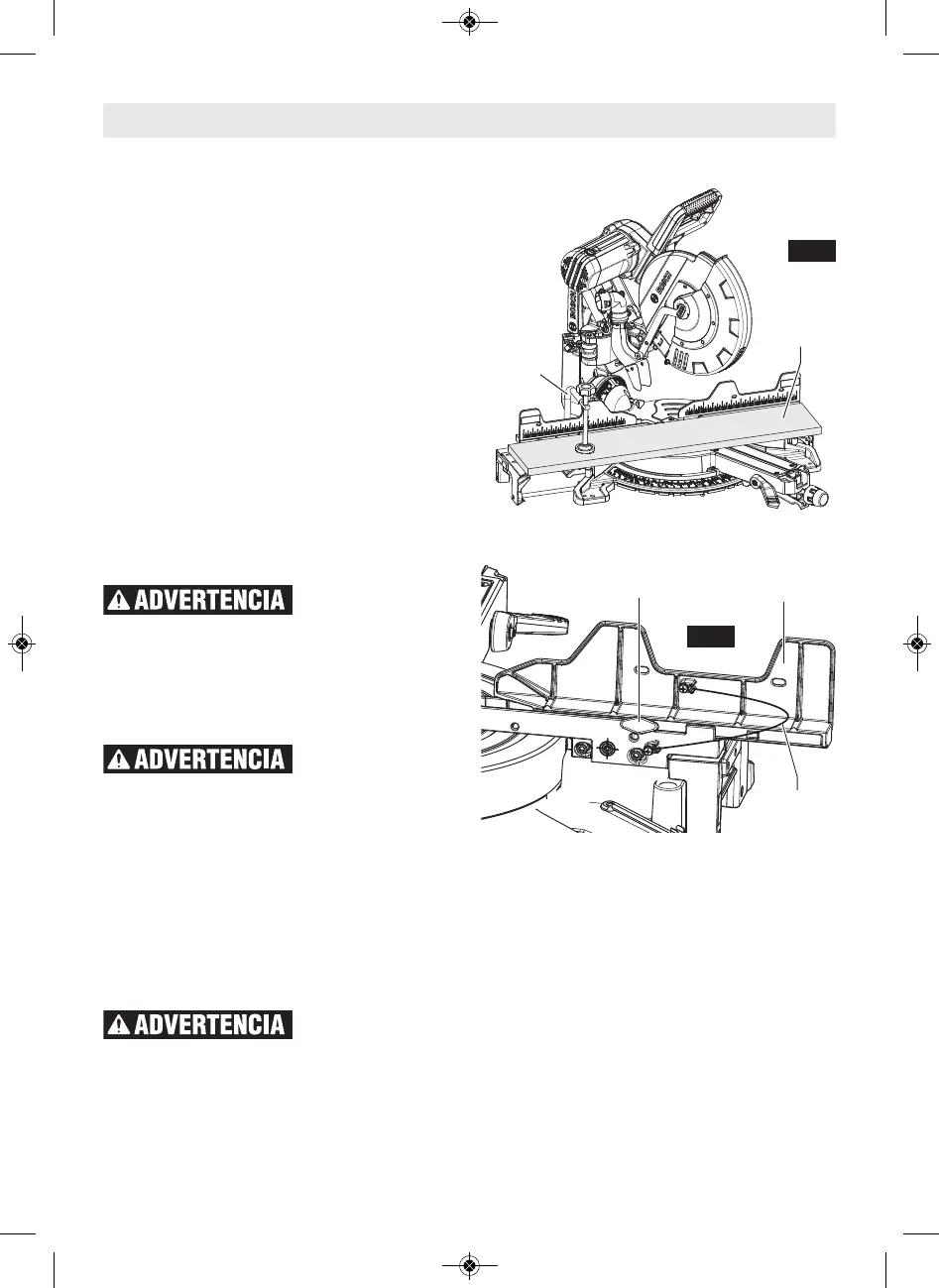 ADVERTENCIA

ADVERTENCIA

ADVERTENCIA