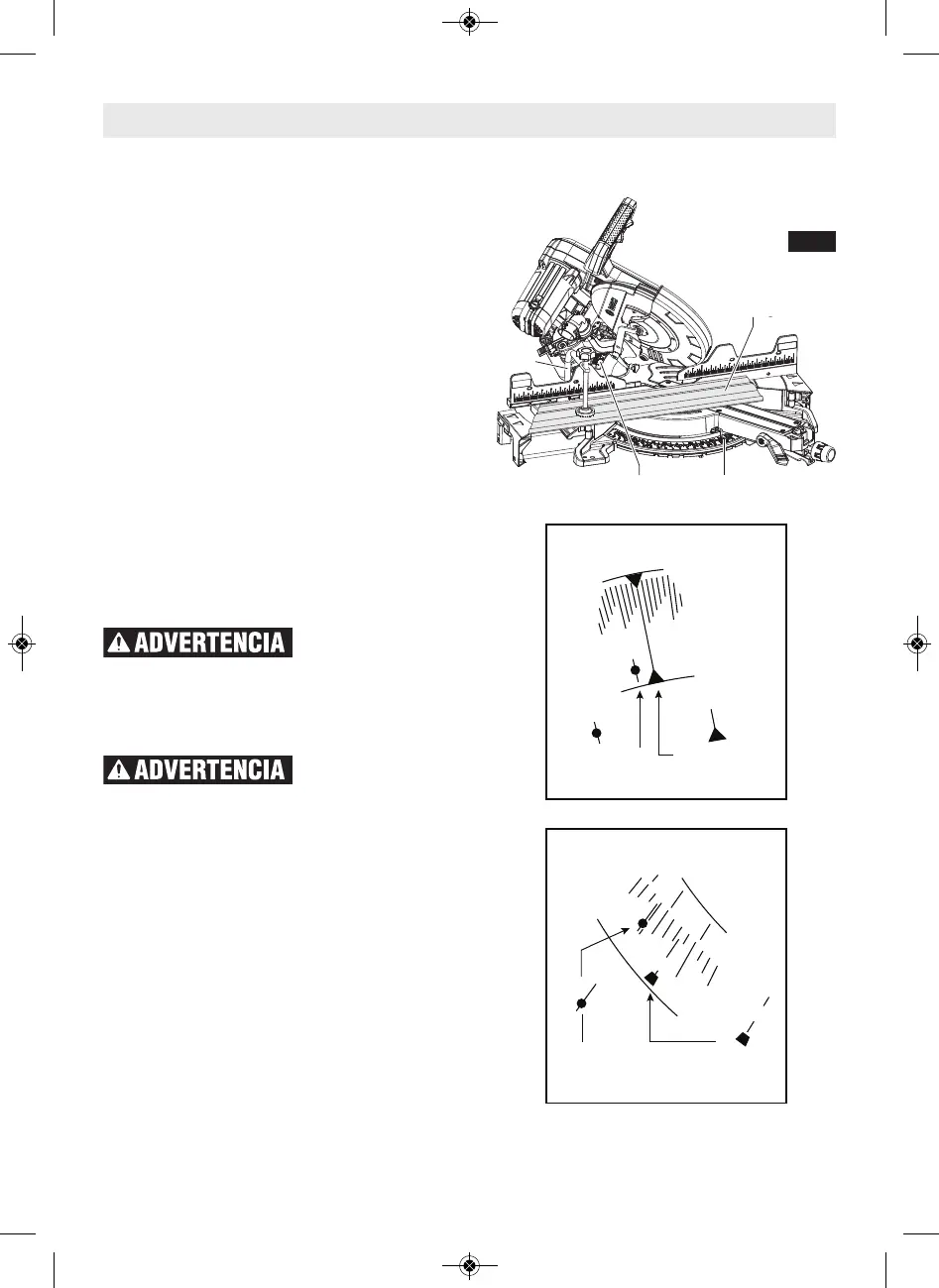 ADVERTENCIA

ADVERTENCIA