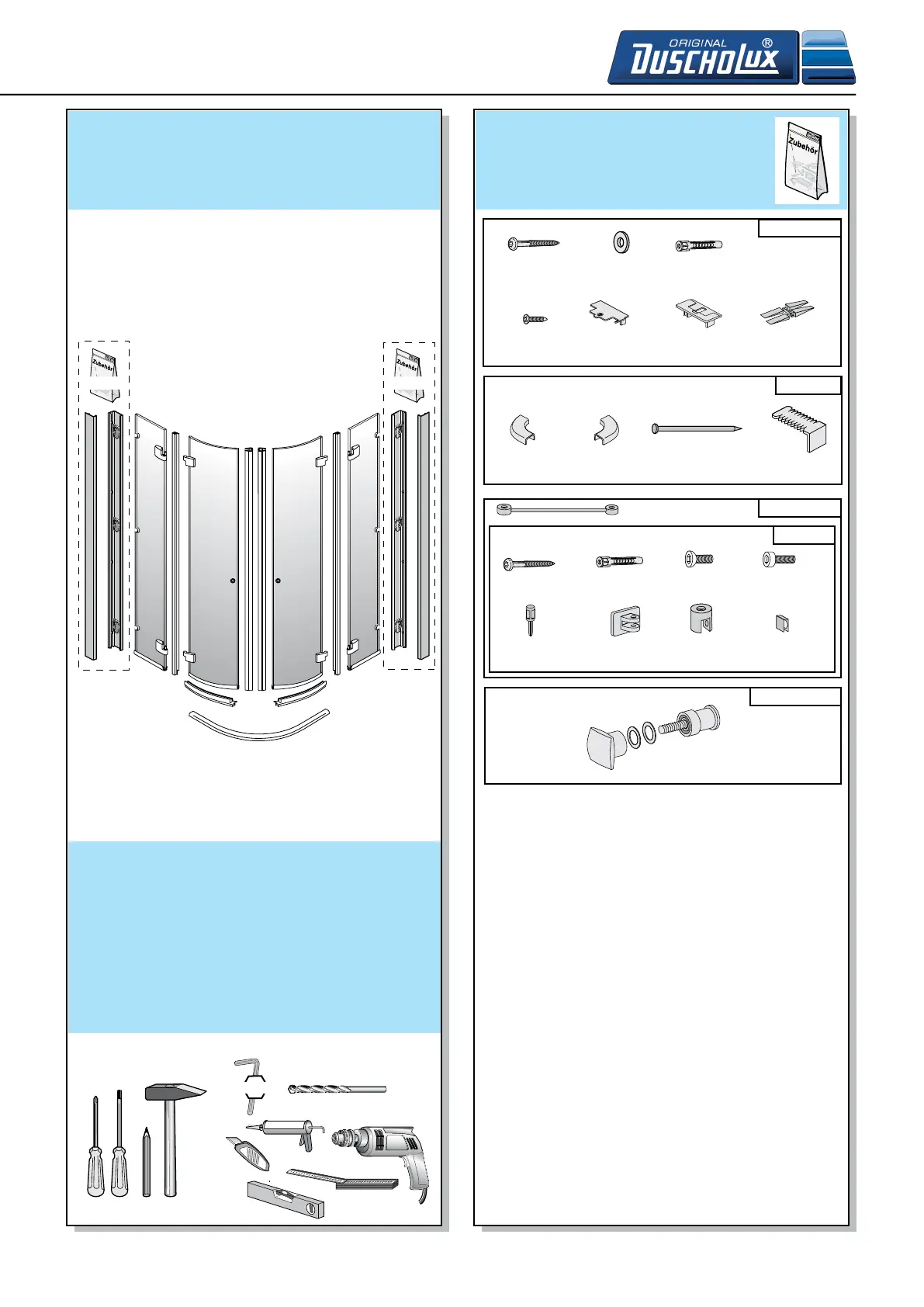 ORIGINAL
DUSCHOLUX ®

Zubehör

Zubehör

Zubehör