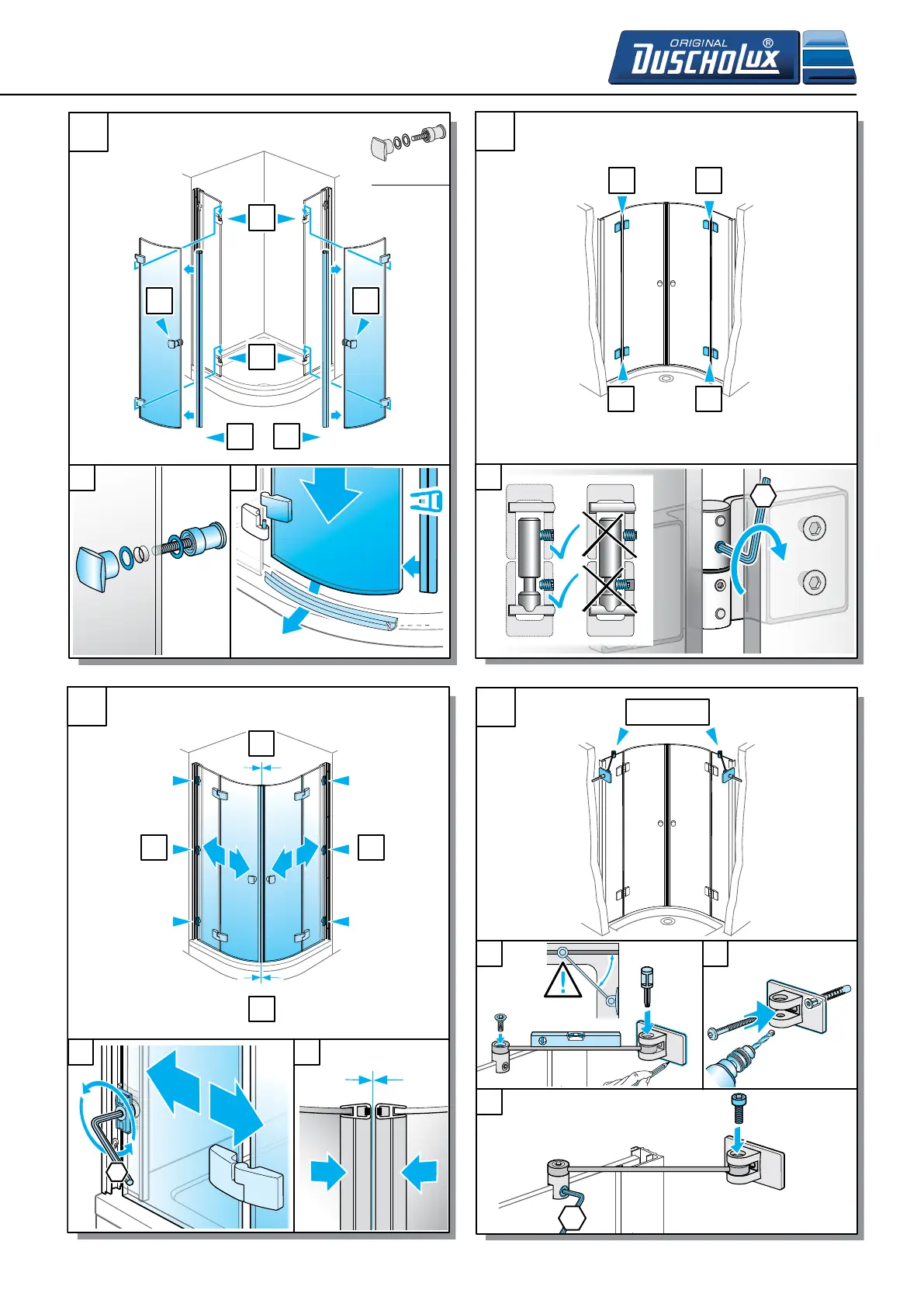 ORIGINAL
DUSCHOLUX ®